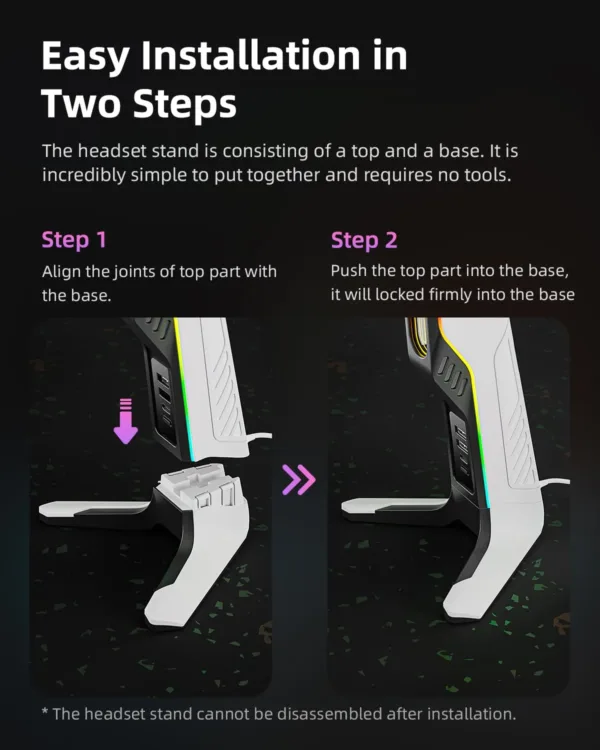 Easy Installation in Two Steps

The headset stand is consisting of a top and a base. It is incredibly simple to put together and requires no tools.

Step 1

Align the joints of top part with the base.

Step 2

Push the top part into the base, it will locked firmly into the base

* The headset stand cannot be disassembled after installation.