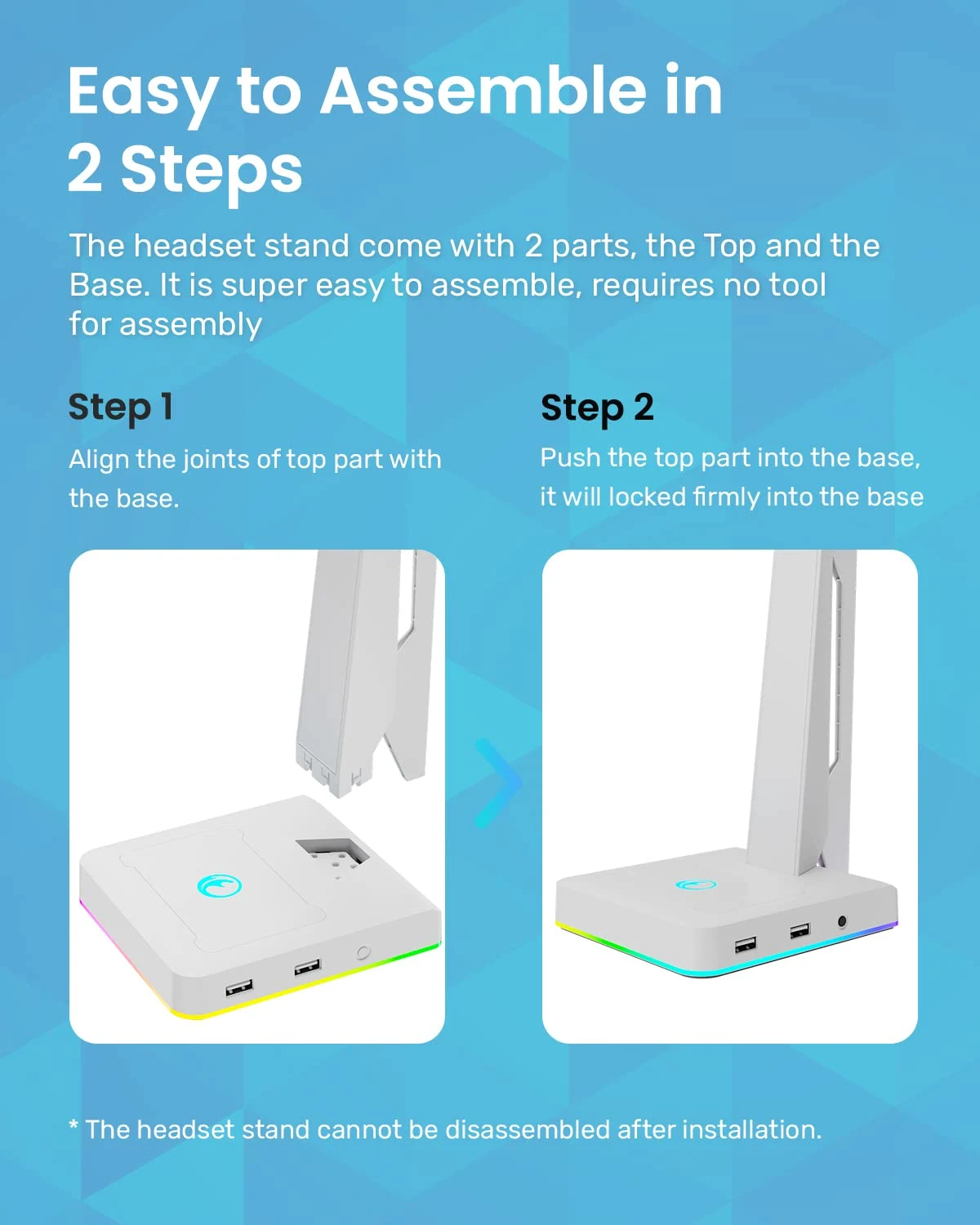 Easy to Assemble in 2 Steps

The headset stand come with 2 parts, the Top and the Base. It is super easy to assemble, requires no tool for assembly

Step 1

Align the joints of top part with the base.

Step 2

Push the top part into the base, it will locked firmly into the base

* The headset stand cannot be disassembled after installation.