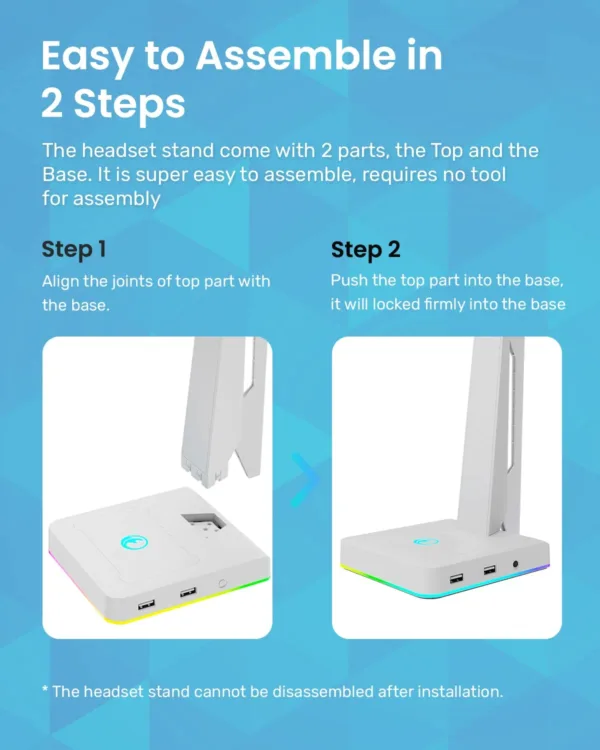 Easy to Assemble in 2 Steps

The headset stand come with 2 parts, the Top and the Base. It is super easy to assemble, requires no tool for assembly

Step 1

Align the joints of top part with the base.

Step 2

Push the top part into the base, it will locked firmly into the base

* The headset stand cannot be disassembled after installation.