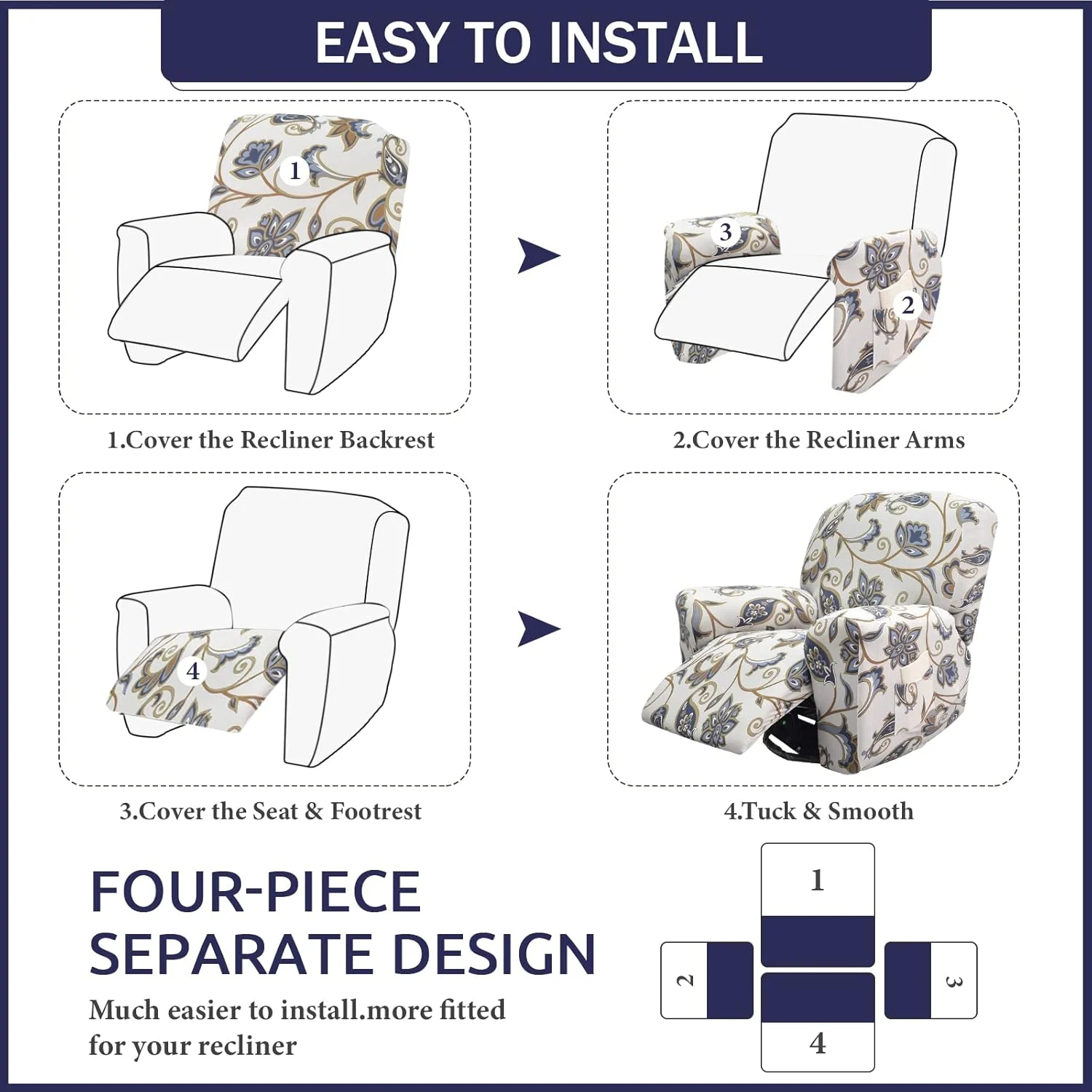 EASY TO INSTALL

1

1.Cover the Recliner Backrest

3

2

2.Cover the Recliner Arms

4

3.Cover the Seat & Footrest

4.Tuck & Smooth

FOUR-PIECE SEPARATE DESIGN

Much easier to install.more fitted for your recliner

1

2

3

4