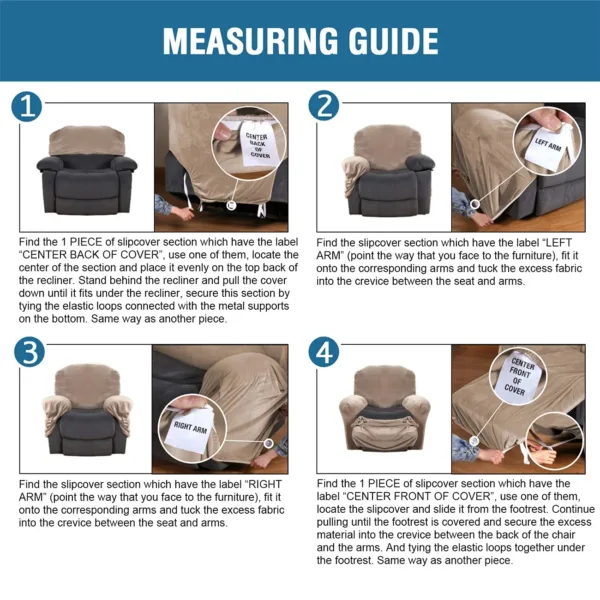 MEASURING GUIDE

1

CENTER BACK OF COVER

Find the 1 PIECE of slipcover section which have the label "CENTER BACK OF COVER", use one of them, locate the center of the section and place it evenly on the top back of the recliner. Stand behind the recliner and pull the cover down until it fits under the recliner, secure this section by tying the elastic loops connected with the metal supports on the bottom. Same way as another piece.

2

LEFT ARM

Find the slipcover section which have the label "LEFT ARM" (point the way that you face to the furniture), fit it onto the corresponding arms and tuck the excess fabric into the crevice between the seat and arms.

3

RIGHT ARM

Find the slipcover section which have the label "RIGHT ARM" (point the way that you face to the furniture), fit it onto the corresponding arms and tuck the excess fabric into the crevice between the seat and arms.

4

CENTER FRONT OF COVER

Find the 1 PIECE of slipcover section which have the label "CENTER FRONT OF COVER", use one of them, locate the slipcover and slide it from the footrest. Continue pulling until the footrest is covered and secure the excess material into the crevice between the back of the chair and the arms. And tying the elastic loops together under the footrest. Same way as another piece.