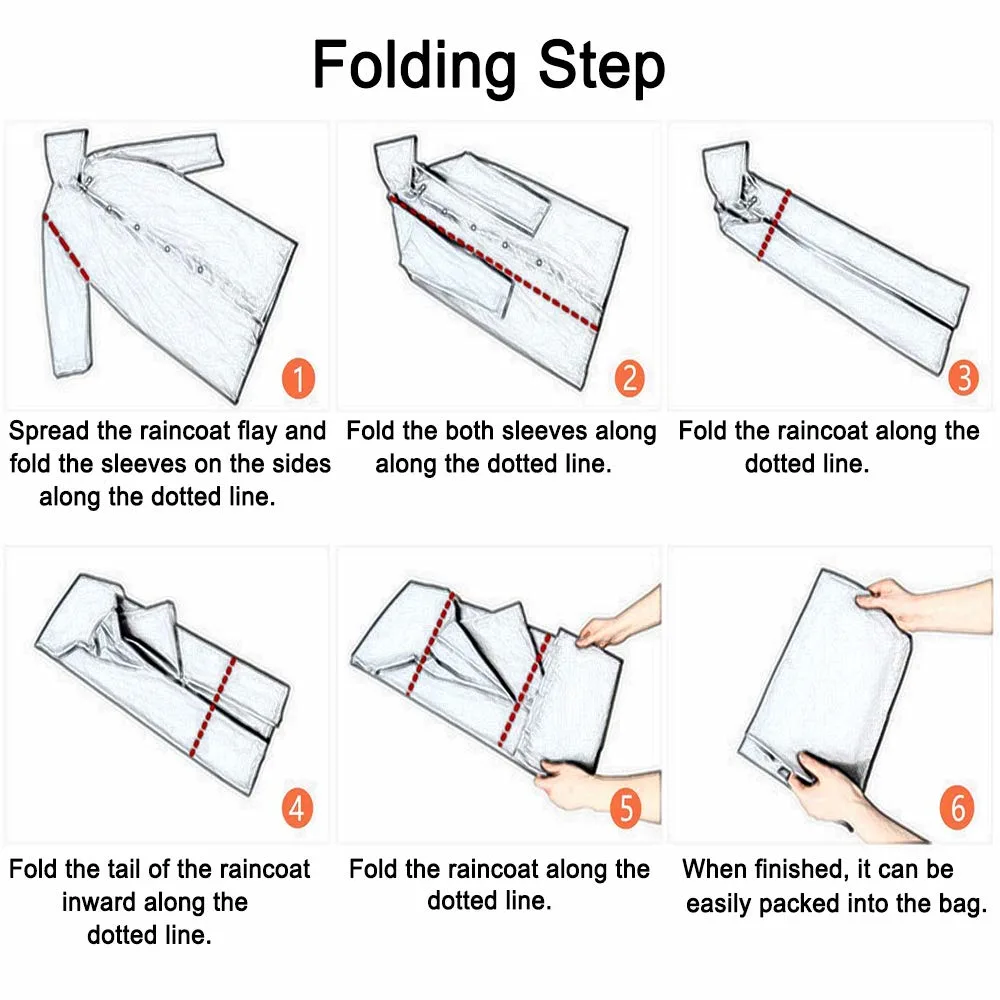 Folding Step

1
Spread the raincoat flay and fold the sleeves on the sides along the dotted line.

2
Fold the both sleeves along along the dotted line.

3
Fold the raincoat along the dotted line.

4
Fold the tail of the raincoat inward along the dotted line.

5
Fold the raincoat along the dotted line.

6
When finished, it can be easily packed into the bag.