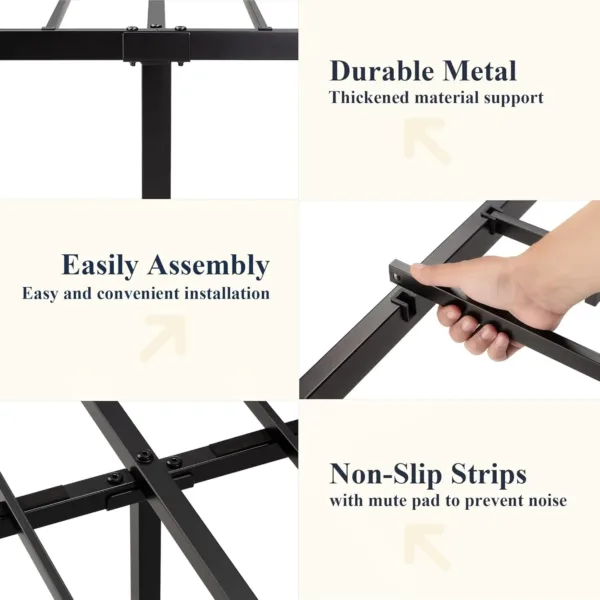 Durable Metal
Thickened material support

Easily Assembly
Easy and convenient installation

Non-Slip Strips
with mute pad to prevent noise