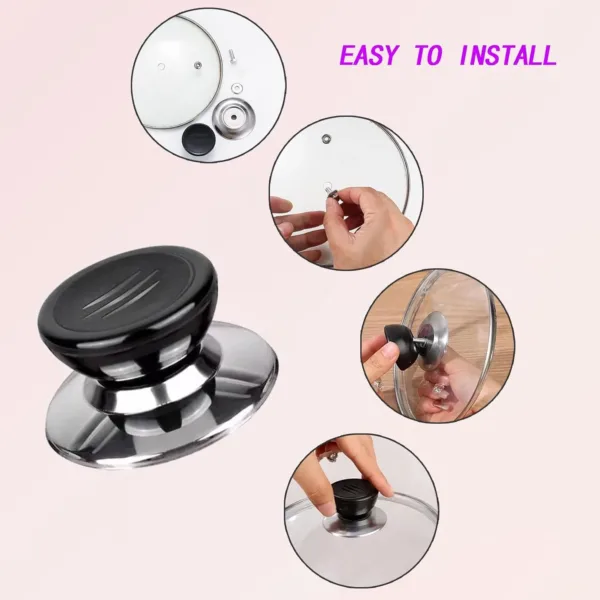 EASY TO INSTALL