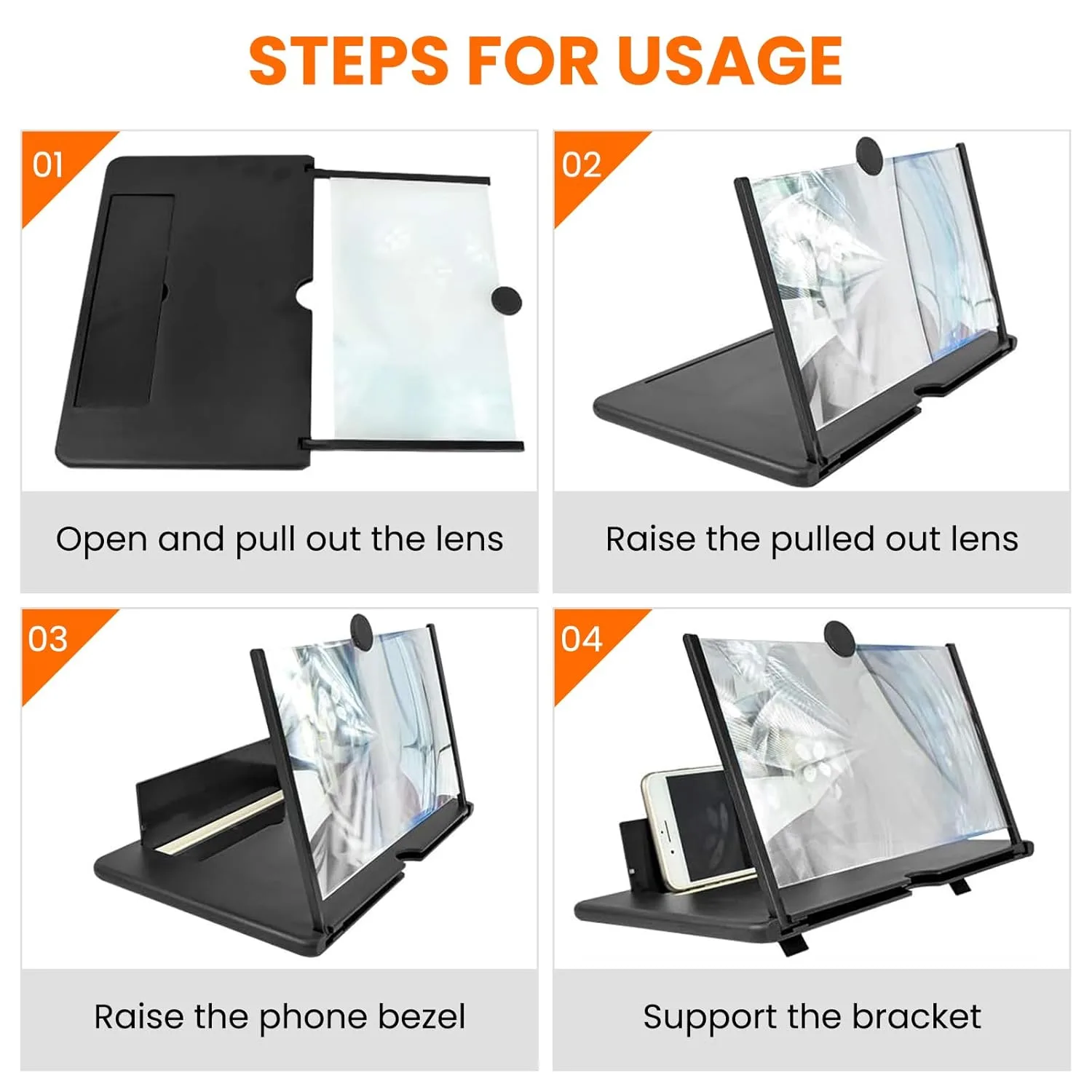 STEPS FOR USAGE

01

Open and pull out the lens

02

Raise the pulled out lens

03

Raise the phone bezel

04

Support the bracket