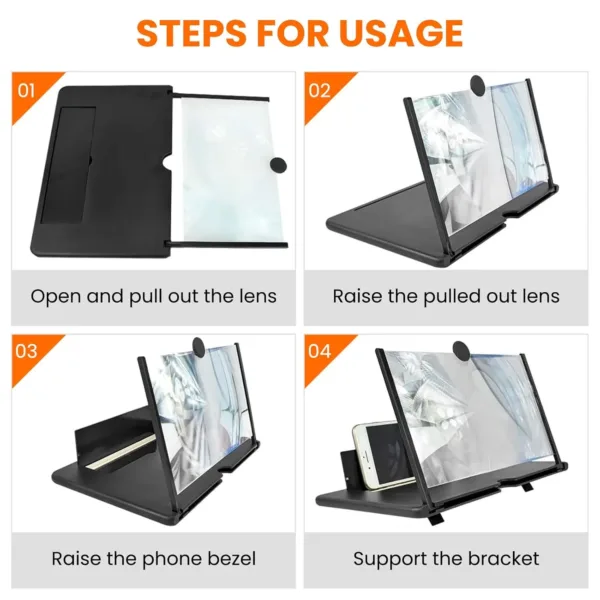 STEPS FOR USAGE

01

Open and pull out the lens

02

Raise the pulled out lens

03

Raise the phone bezel

04

Support the bracket