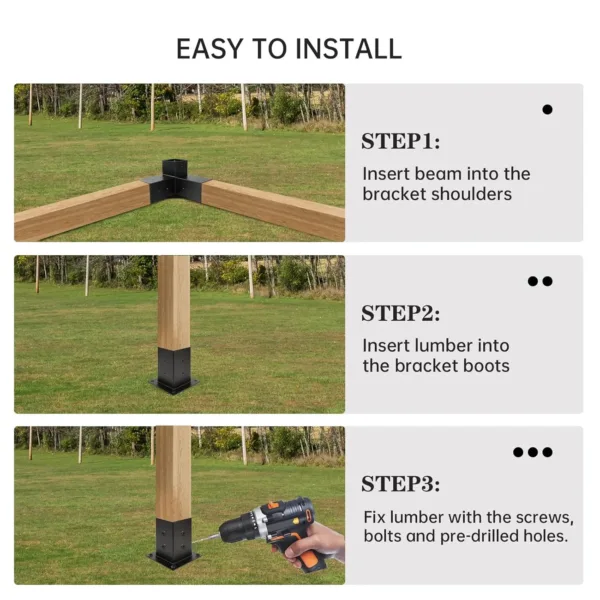 EASY TO INSTALL

STEP1:

Insert beam into the bracket shoulders

STEP2:

Insert lumber into the bracket boots

STEP3:

Fix lumber with the screws, bolts and pre-drilled holes.