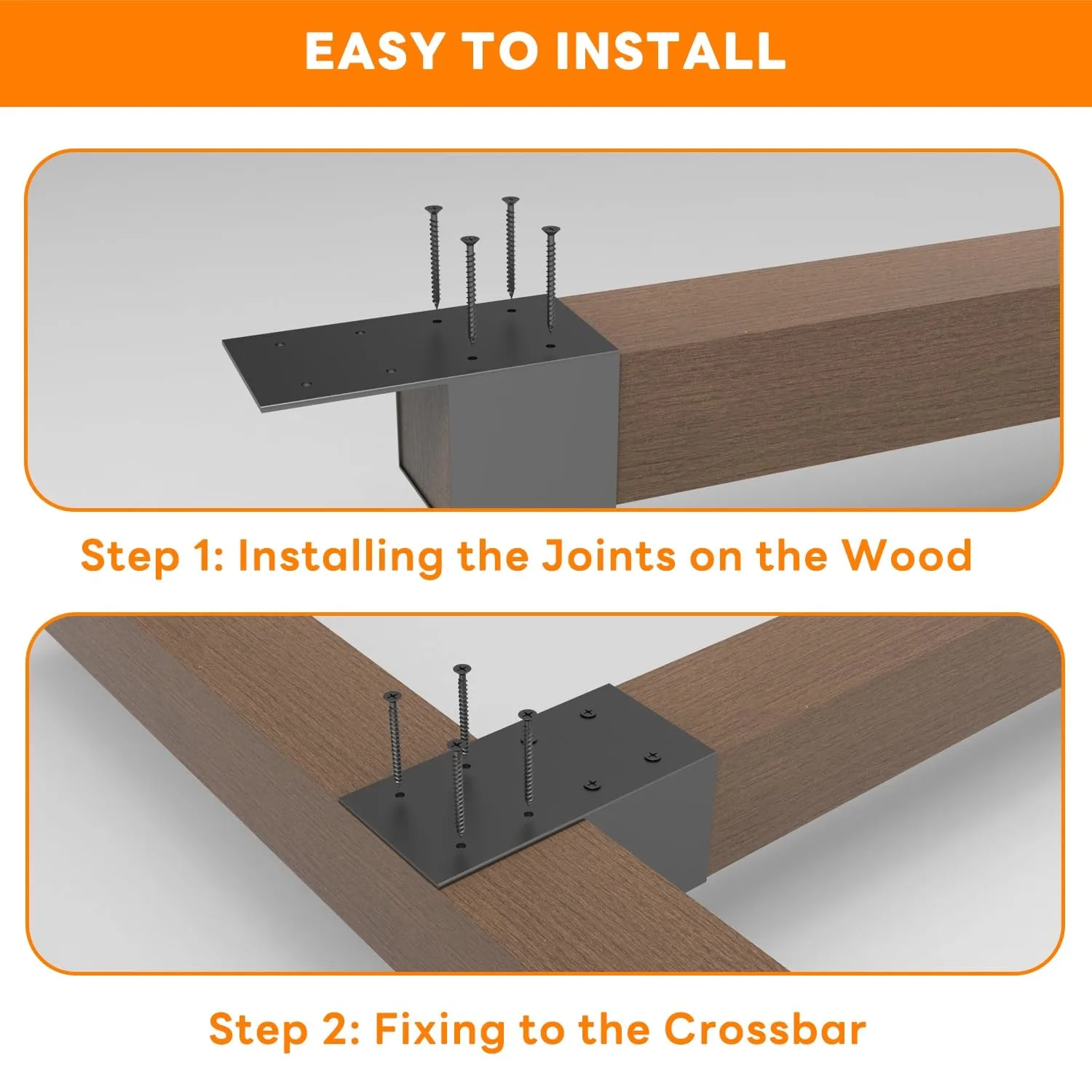 EASY TO INSTALL

Step 1: Installing the Joints on the Wood

Step 2: Fixing to the Crossbar