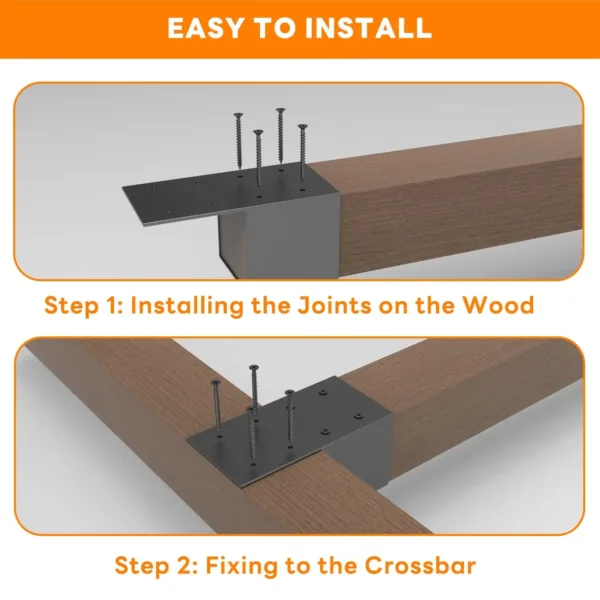 EASY TO INSTALL

Step 1: Installing the Joints on the Wood

Step 2: Fixing to the Crossbar