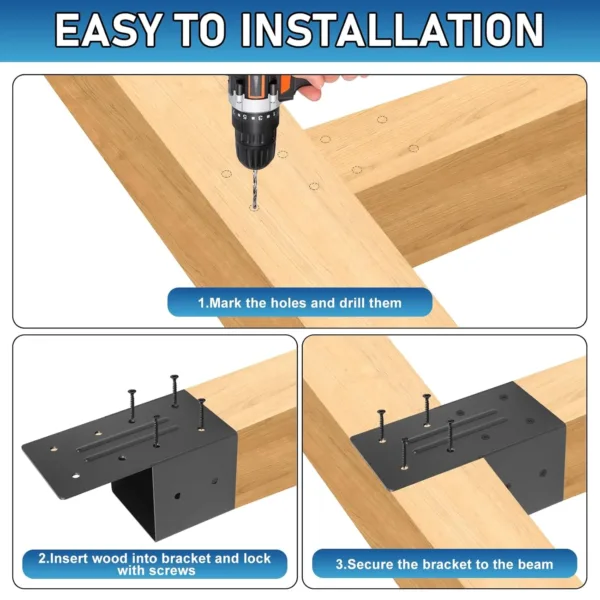 EASY TO INSTALLATION

1.Mark the holes and drill them

2.Insert wood into bracket and lock with screws

3.Secure the bracket to the beam