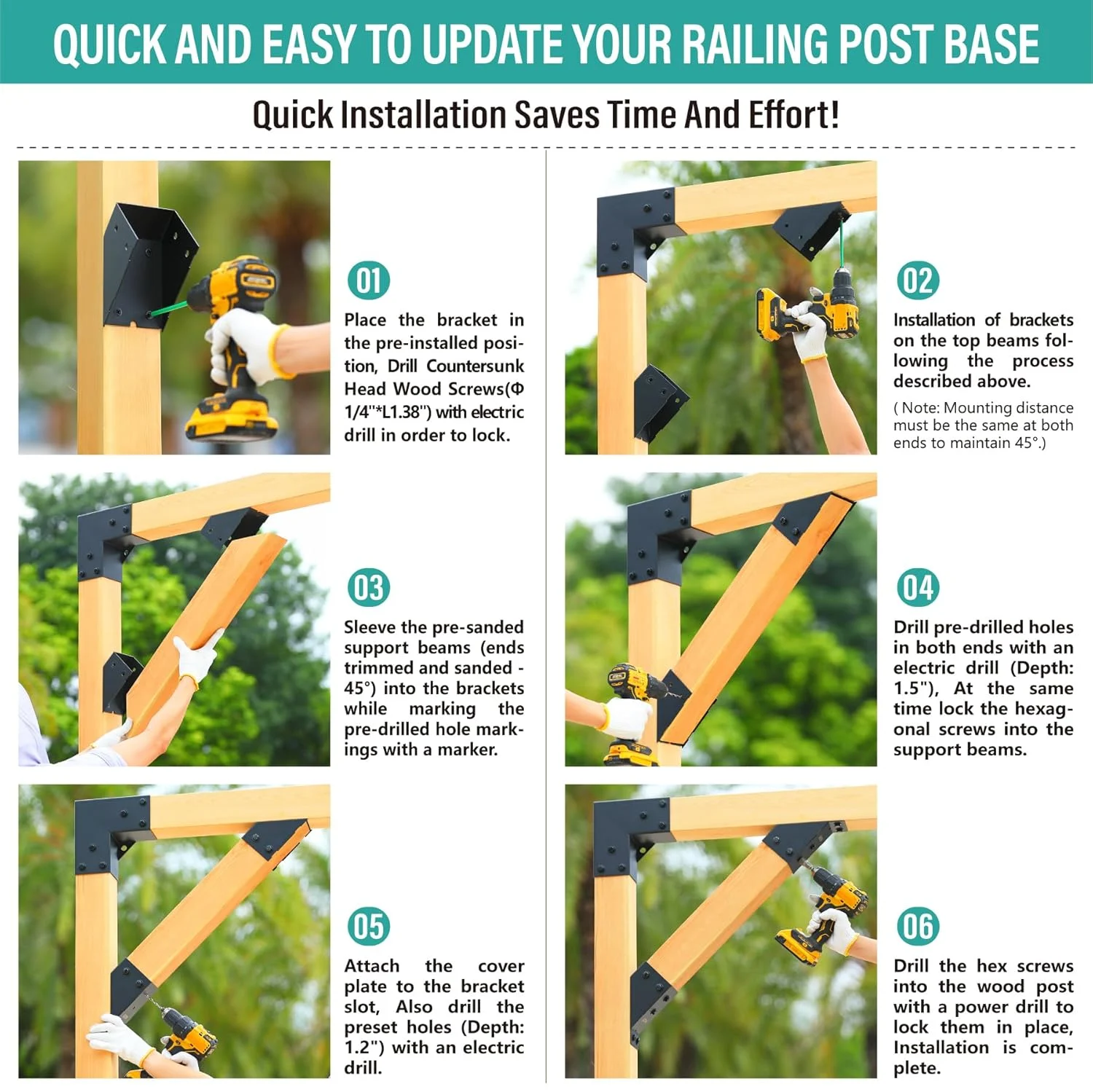 QUICK AND EASY TO UPDATE YOUR RAILING POST BASE

Quick Installation Saves Time And Effort!

01
Place the bracket in the pre-installed position, Drill Countersunk Head Wood Screws(Φ 1/4"*L1.38") with electric drill in order to lock.

02
Installation of brackets on the top beams following the process described above.
( Note: Mounting distance must be the same at both ends to maintain 45°.)

03
Sleeve the pre-sanded support beams (ends trimmed and sanded - 45°) into the brackets while marking the pre-drilled hole markings with a marker.

04
Drill pre-drilled holes in both ends with an electric drill (Depth: 1.5"), At the same time lock the hexagonal screws into the support beams.

05
Attach the cover plate to the bracket slot, Also drill the preset holes (Depth: 1.2") with an electric drill.

06
Drill the hex screws into the wood post with a power drill to lock them in place, Installation is complete.