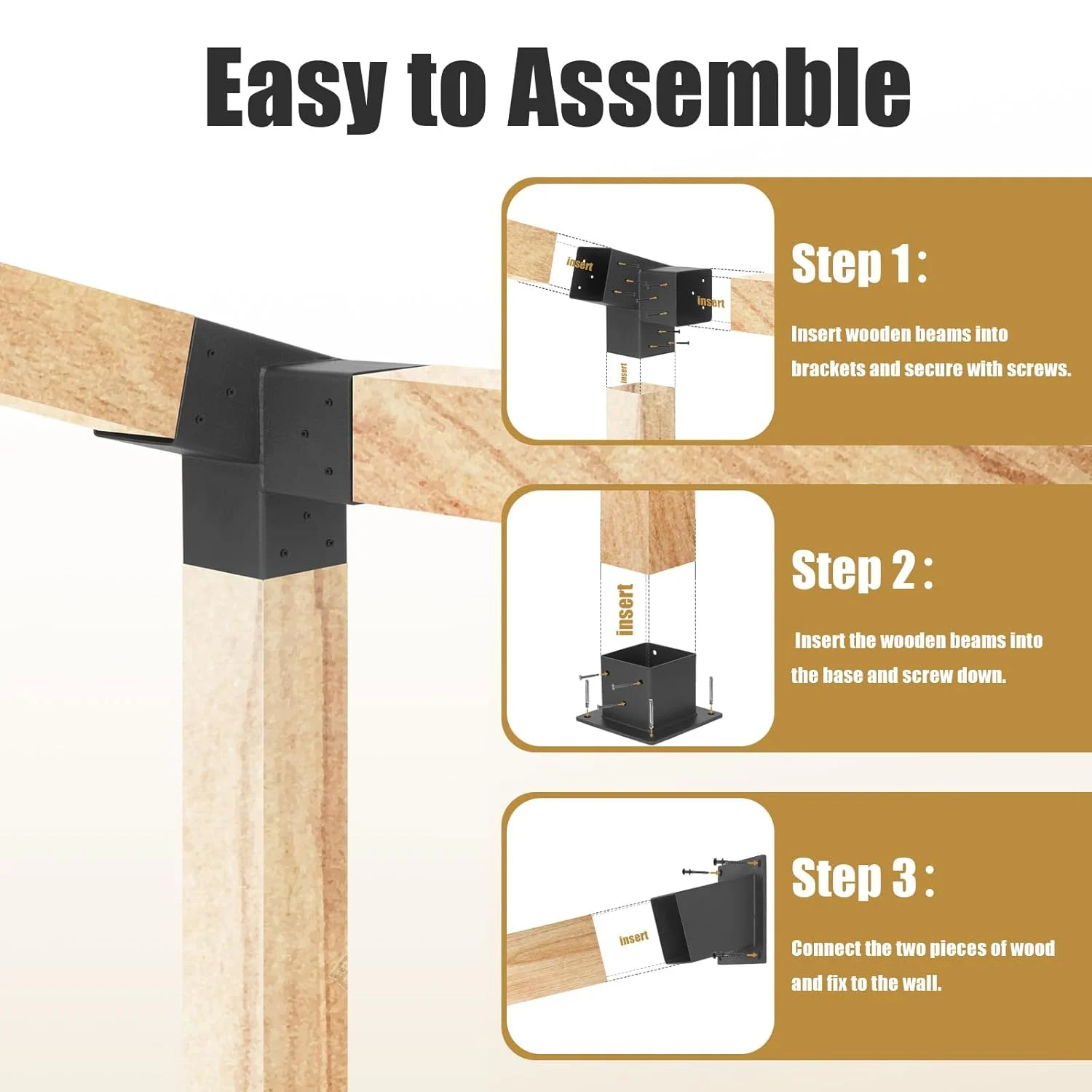 Easy to Assemble

insert

insert

insert

Step 1:

Insert wooden beams into brackets and secure with screws.

insert

Step 2:

Insert the wooden beams into the base and screw down.

insert

Step 3:

Connect the two pieces of wood and fix to the wall.