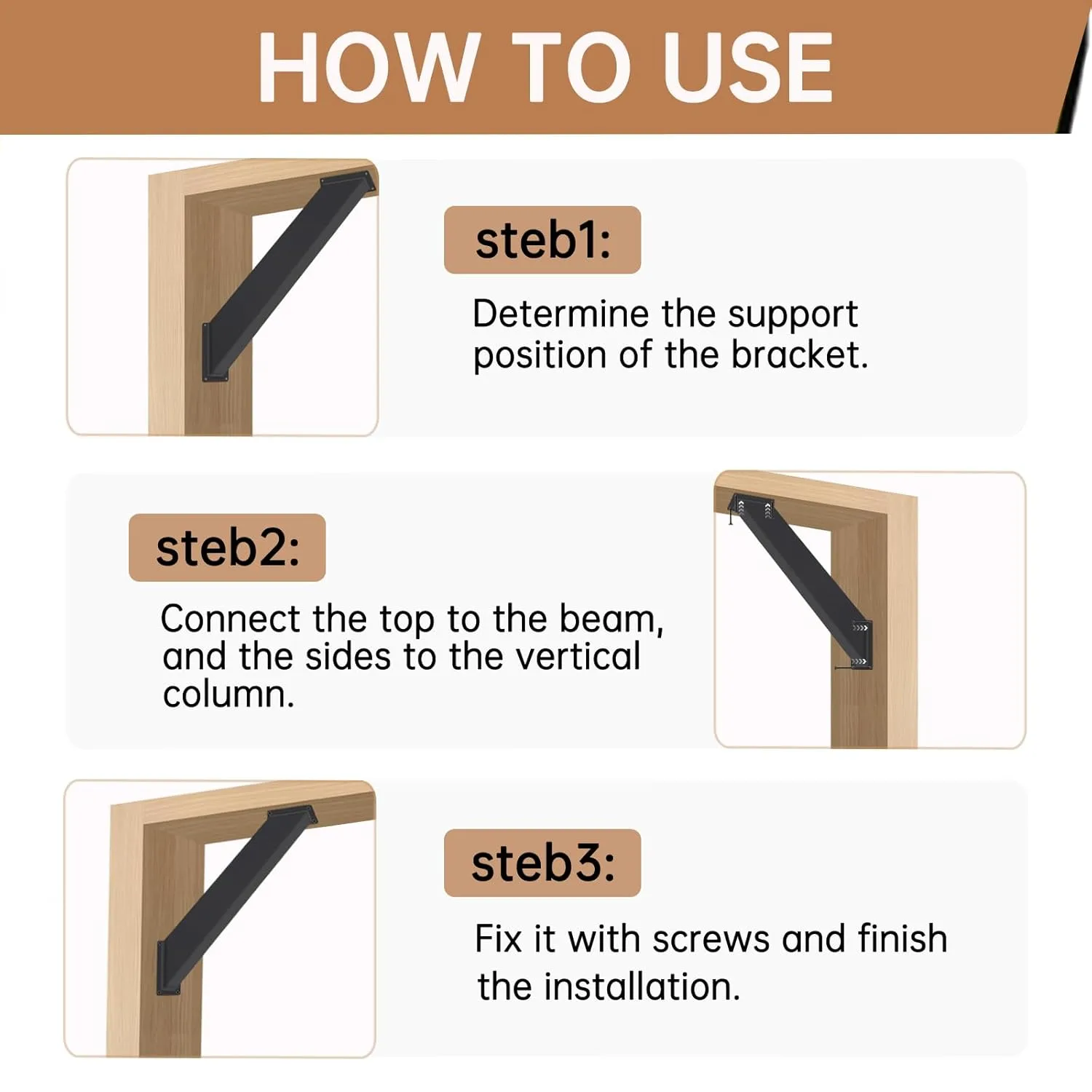 HOW TO USE

steb1:

Determine the support position of the bracket.

steb2:

Connect the top to the beam, and the sides to the vertical column.

steb3:

Fix it with screws and finish the installation.