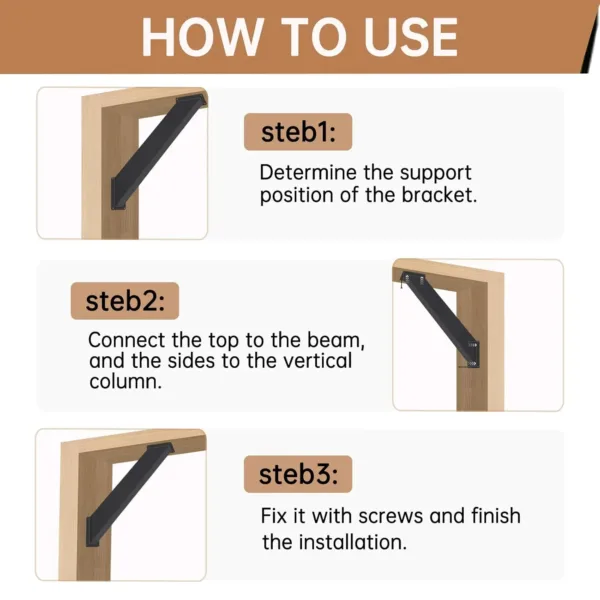 HOW TO USE

steb1:

Determine the support position of the bracket.

steb2:

Connect the top to the beam, and the sides to the vertical column.

steb3:

Fix it with screws and finish the installation.