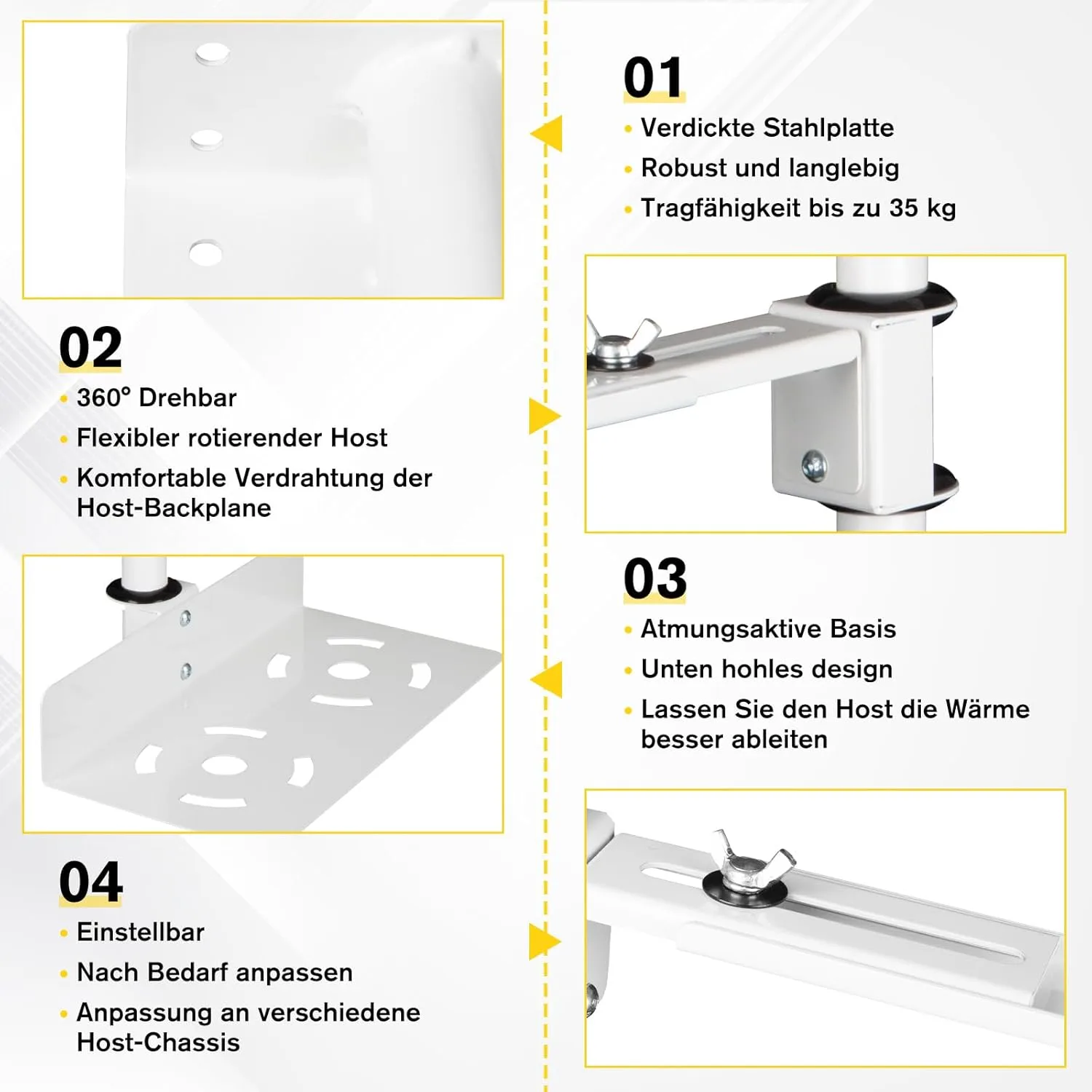 01

• Verdickte Stahlplatte
• Robust und langlebig
• Tragfähigkeit bis zu 35 kg

02

• 360° Drehbar
• Flexibler rotierender Host
• Komfortable Verdrahtung der Host-Backplane

03

• Atmungsaktive Basis
• Unten hohles design
• Lassen Sie den Host die Wärme besser ableiten

04

• Einstellbar
• Nach Bedarf anpassen
• Anpassung an verschiedene Host-Chassis