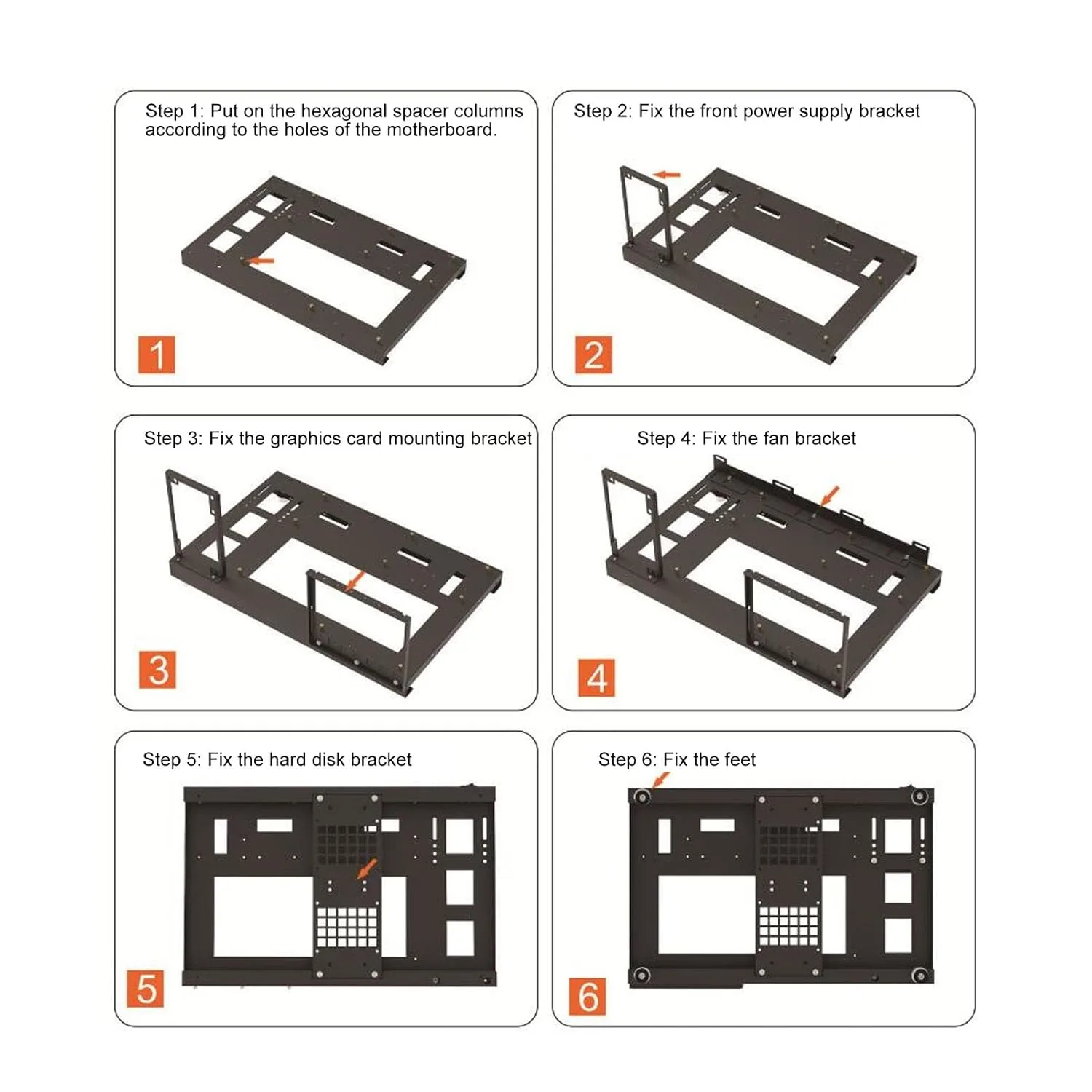 Step 1: Put on the hexagonal spacer columns according to the holes of the motherboard.

1

Step 2: Fix the front power supply bracket

2

Step 3: Fix the graphics card mounting bracket

3

Step 4: Fix the fan bracket

4

Step 5: Fix the hard disk bracket

5

Step 6: Fix the feet

6