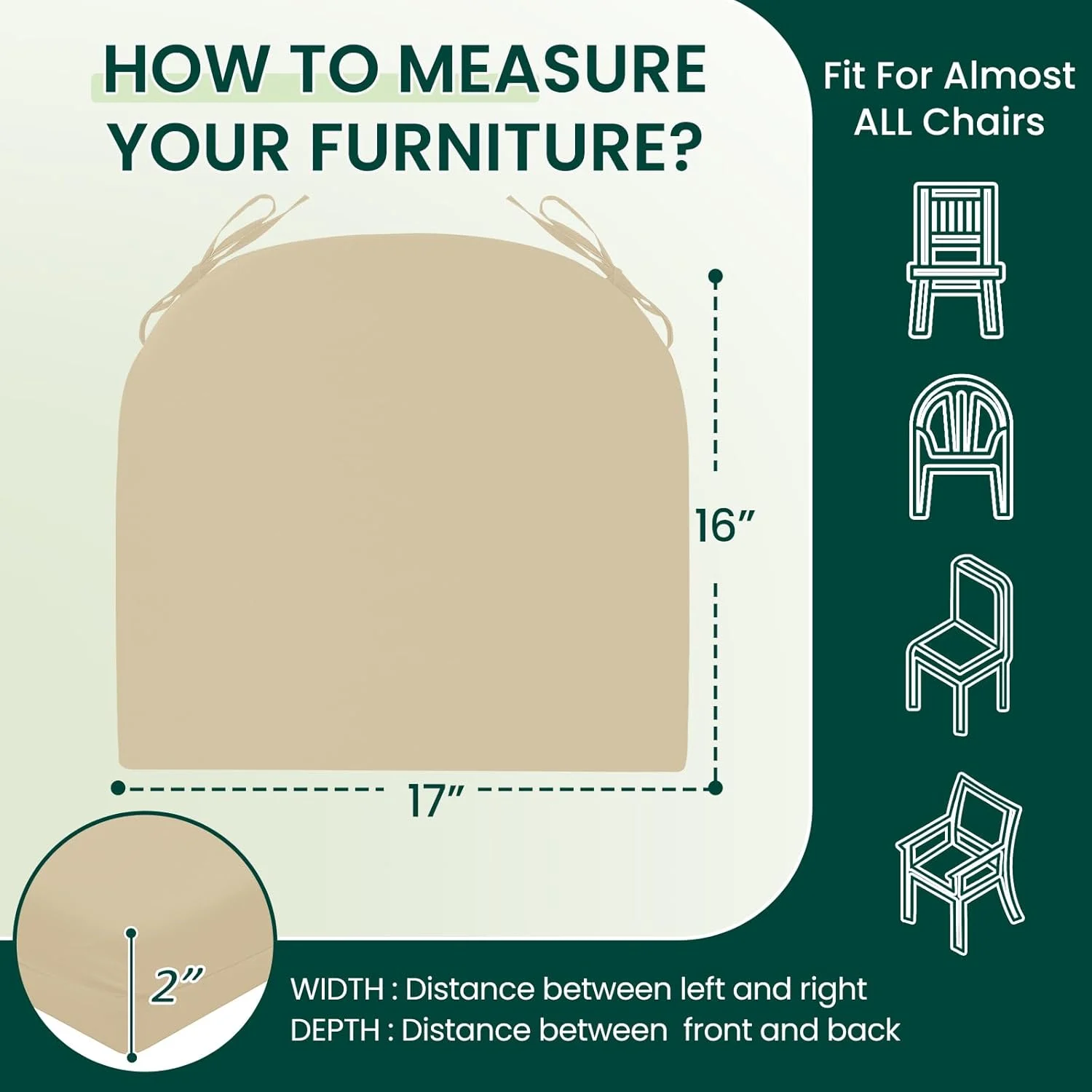 HOW TO MEASURE YOUR FURNITURE?

Fit For Almost ALL Chairs

16”

17”

2”

WIDTH : Distance between left and right
DEPTH : Distance between  front and back