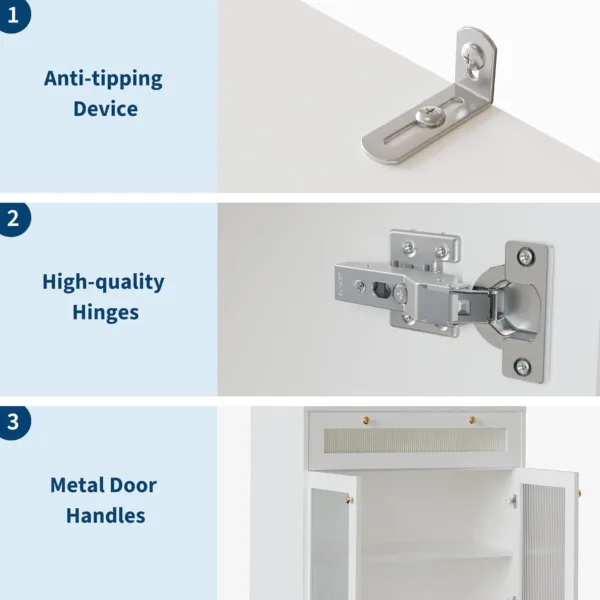 1

Anti-tipping Device

2

High-quality Hinges

3

Metal Door Handles