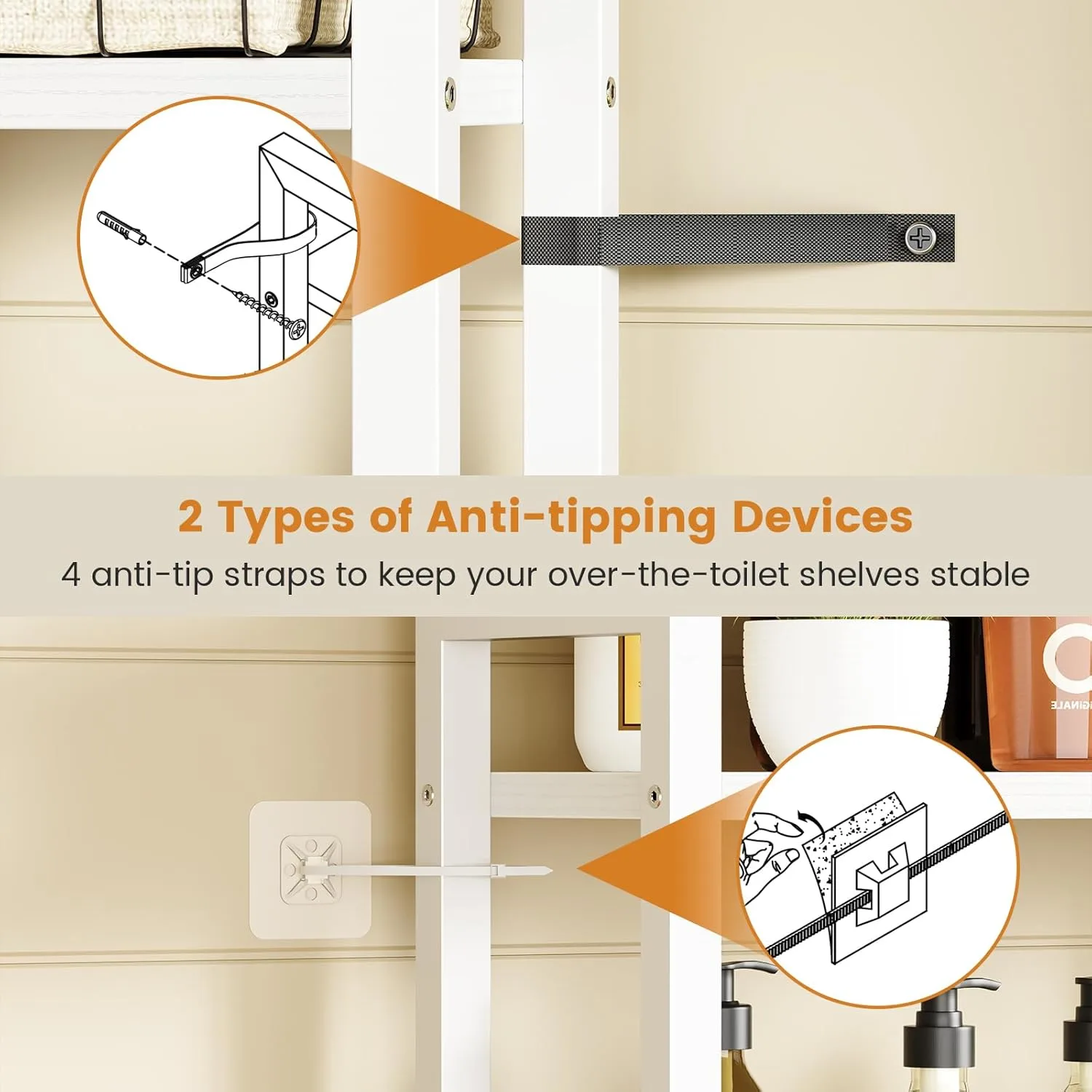 2 Types of Anti-tipping Devices

4 anti-tip straps to keep your over-the-toilet shelves stable