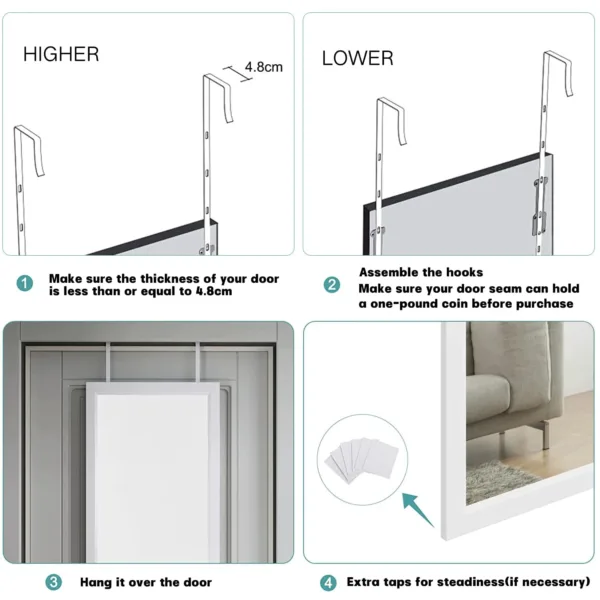 HIGHER

4.8cm

LOWER

1 Make sure the thickness of your door is less than or equal to 4.8cm

2 Assemble the hooks
Make sure your door seam can hold a one-pound coin before purchase

3 Hang it over the door

4 Extra taps for steadiness(if necessary)