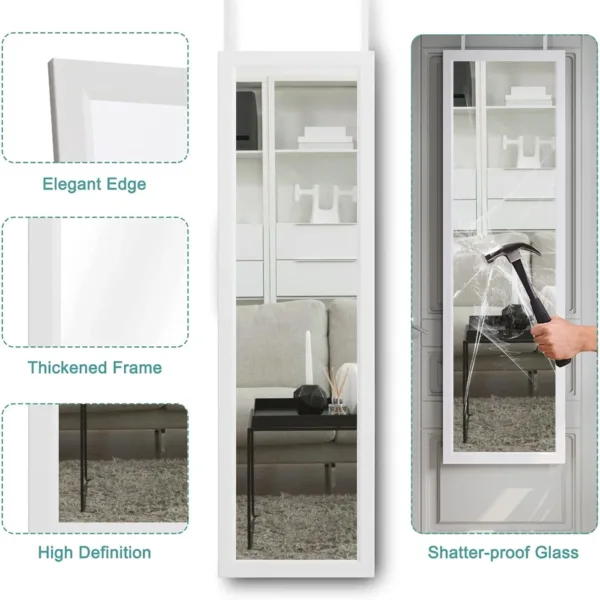 Elegant Edge

Thickened Frame

High Definition

Shatter-proof Glass