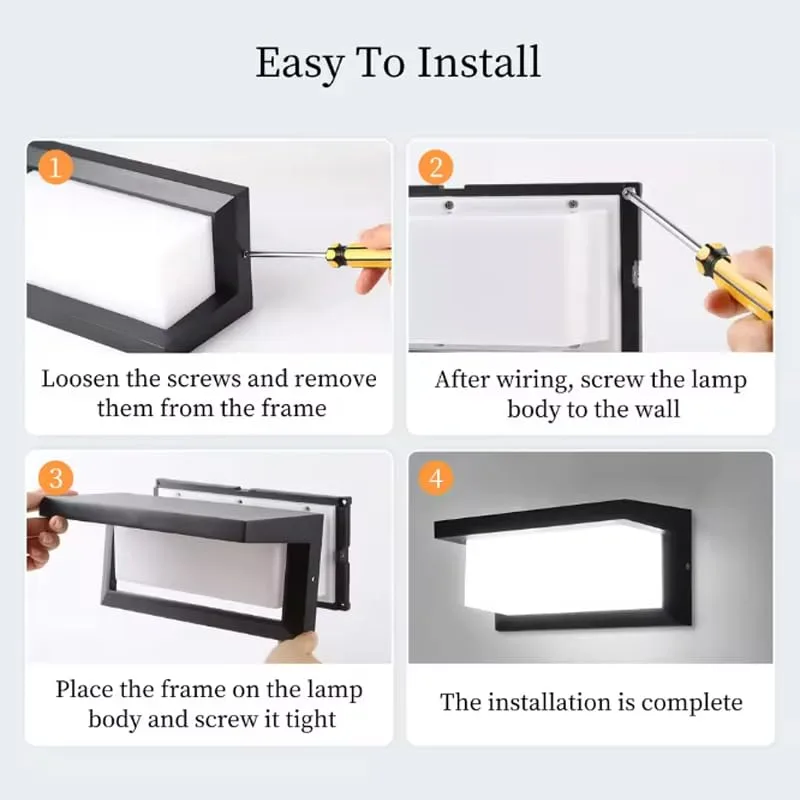 Easy To Install

1

Loosen the screws and remove them from the frame

2

After wiring, screw the lamp body to the wall

3

Place the frame on the lamp body and screw it tight

4

The installation is complete