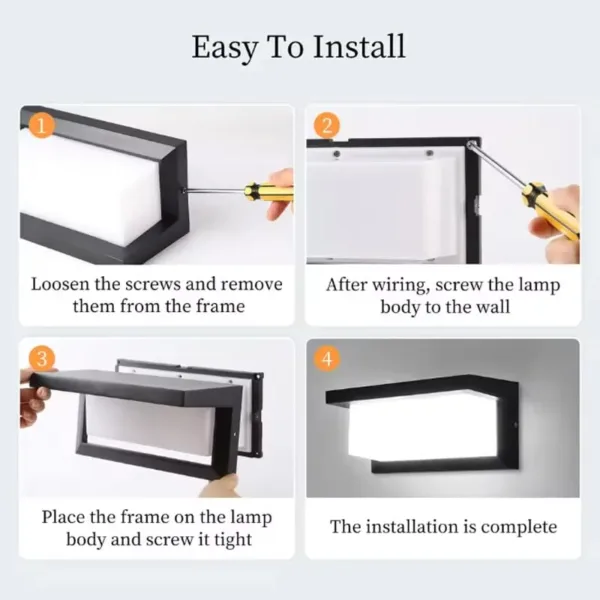 Easy To Install

1

Loosen the screws and remove them from the frame

2

After wiring, screw the lamp body to the wall

3

Place the frame on the lamp body and screw it tight

4

The installation is complete