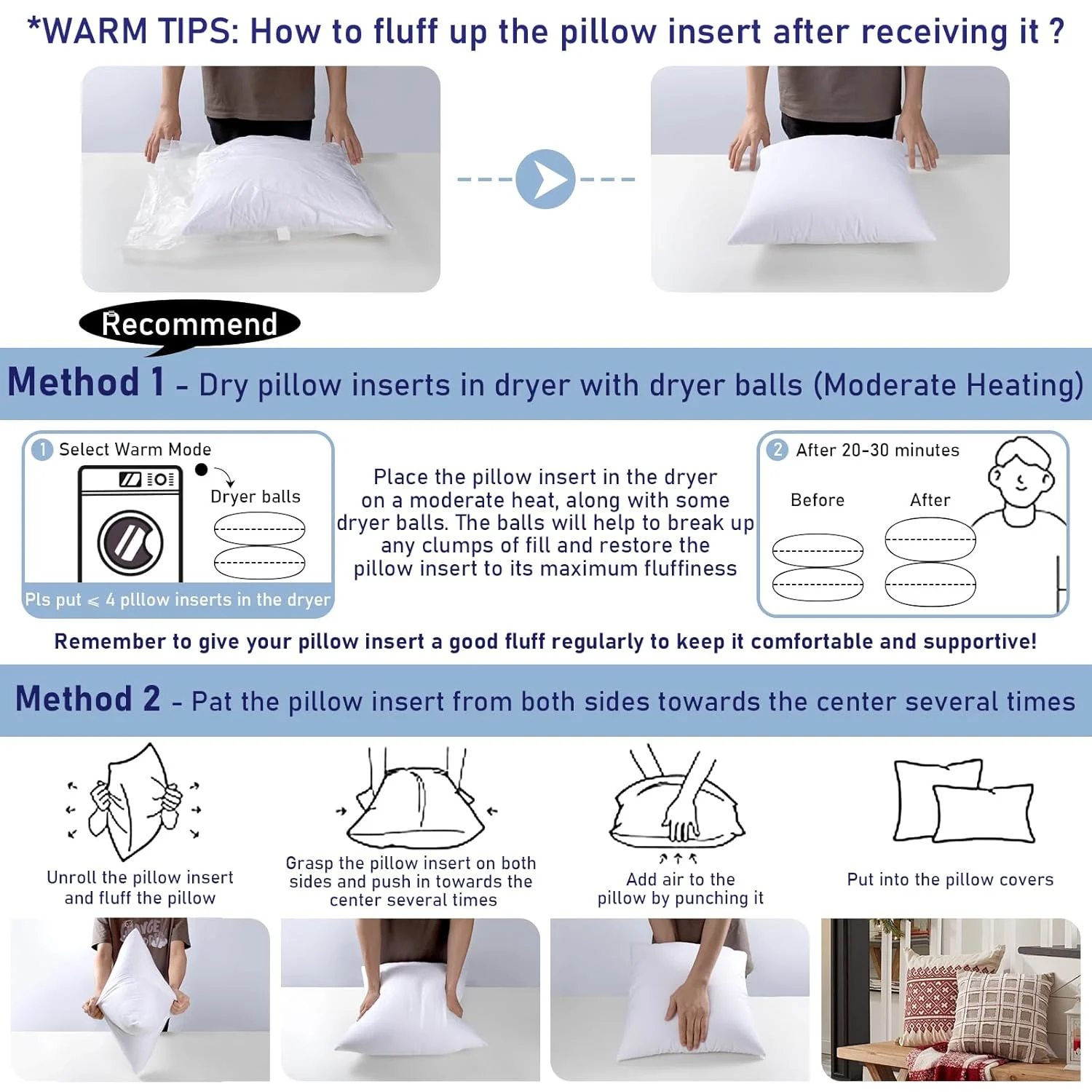 *WARM TIPS: How to fluff up the pillow insert after receiving it ?

Recommend

Method 1 - Dry pillow inserts in dryer with dryer balls (Moderate Heating)

1 Select Warm Mode

Dryer balls

Pls put ⩽ 4 plllow inserts in the dryer

Place the pillow insert in the dryer on a moderate heat, along with some dryer balls. The balls will help to break up any clumps of fill and restore the pillow insert to its maximum fluffiness

2 After 20-30 minutes

Before

After

Remember to give your pillow insert a good fluff regularly to keep it comfortable and supportive!

Method 2 - Pat the pillow insert from both sides towards the center several times

Unroll the pillow insert and fluff the pillow

Grasp the pillow insert on both sides and push in towards the center several times

Add air to the pillow by punching it

Put into the pillow covers