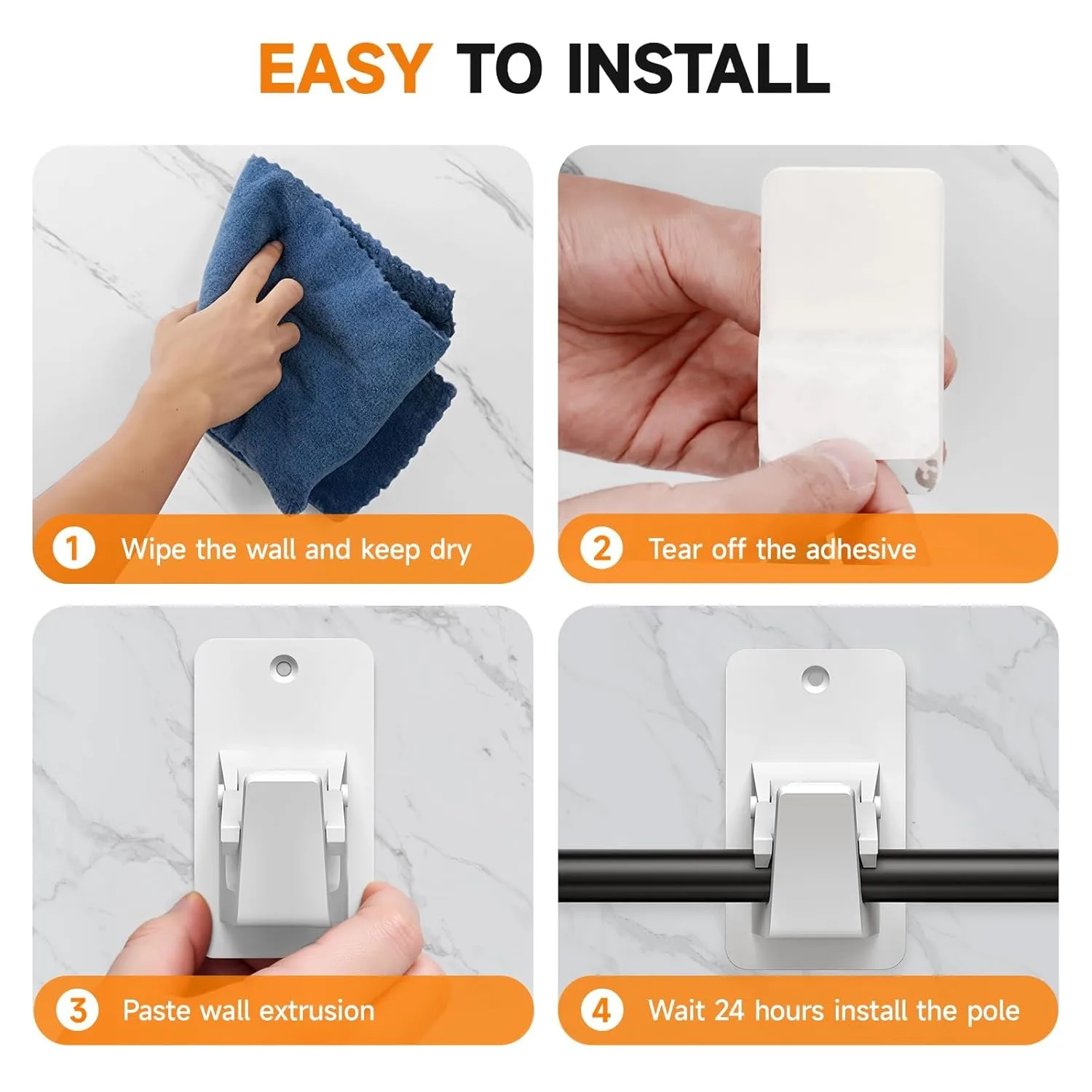 EASY TO INSTALL

1 Wipe the wall and keep dry

2 Tear off the adhesive

3 Paste wall extrusion

4 Wait 24 hours install the pole