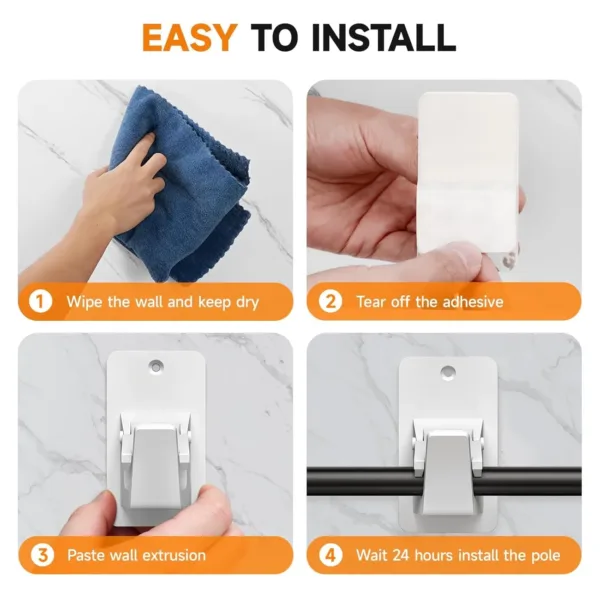 EASY TO INSTALL

1 Wipe the wall and keep dry

2 Tear off the adhesive

3 Paste wall extrusion

4 Wait 24 hours install the pole