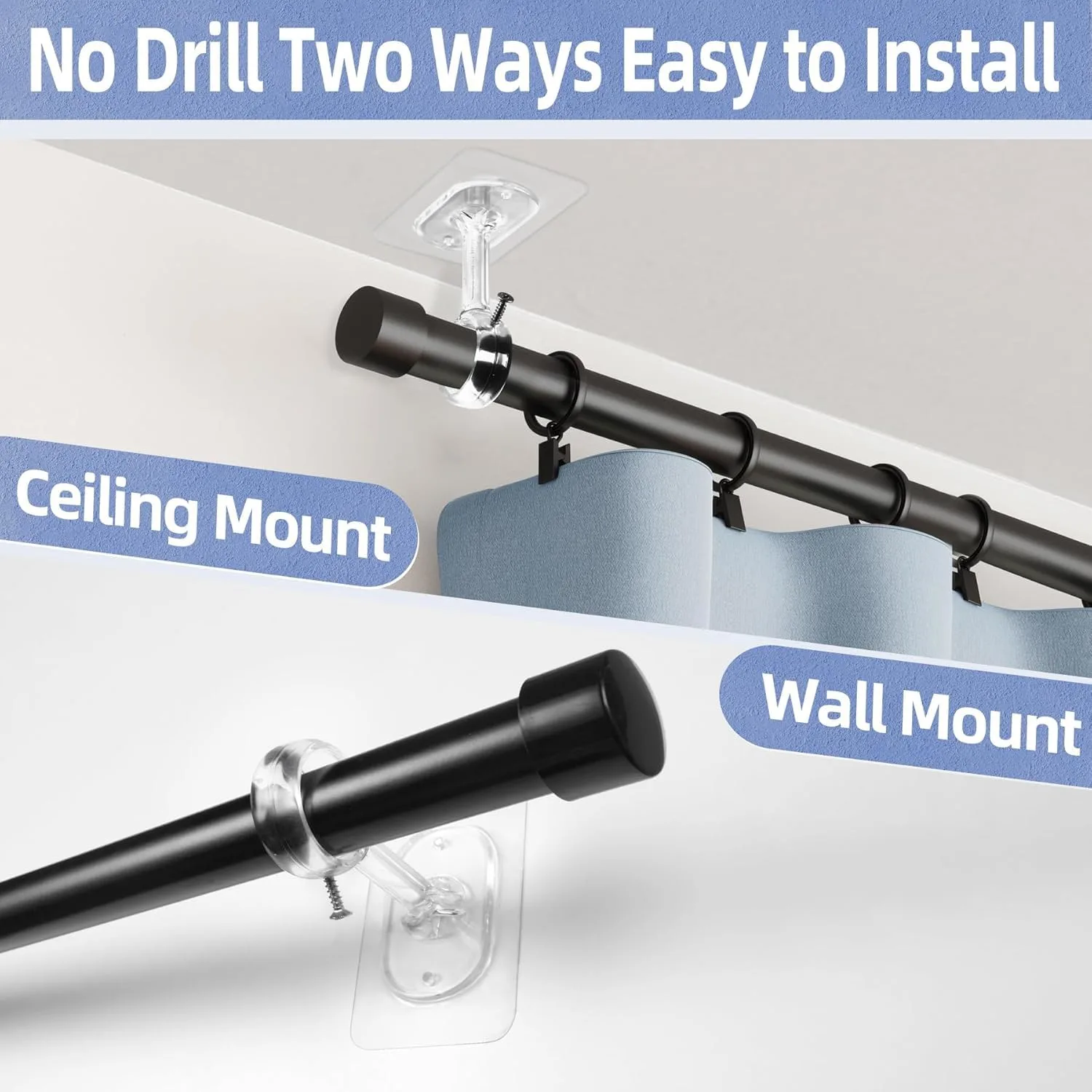 No Drill Two Ways Easy to Install

Ceiling Mount

Wall Mount