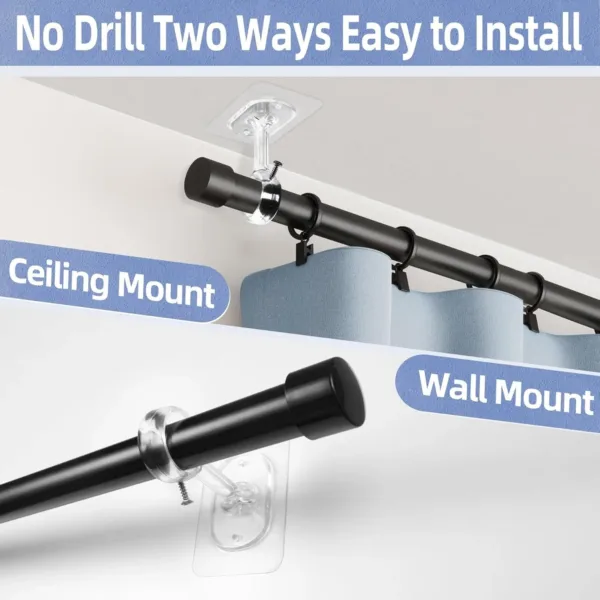 No Drill Two Ways Easy to Install

Ceiling Mount

Wall Mount