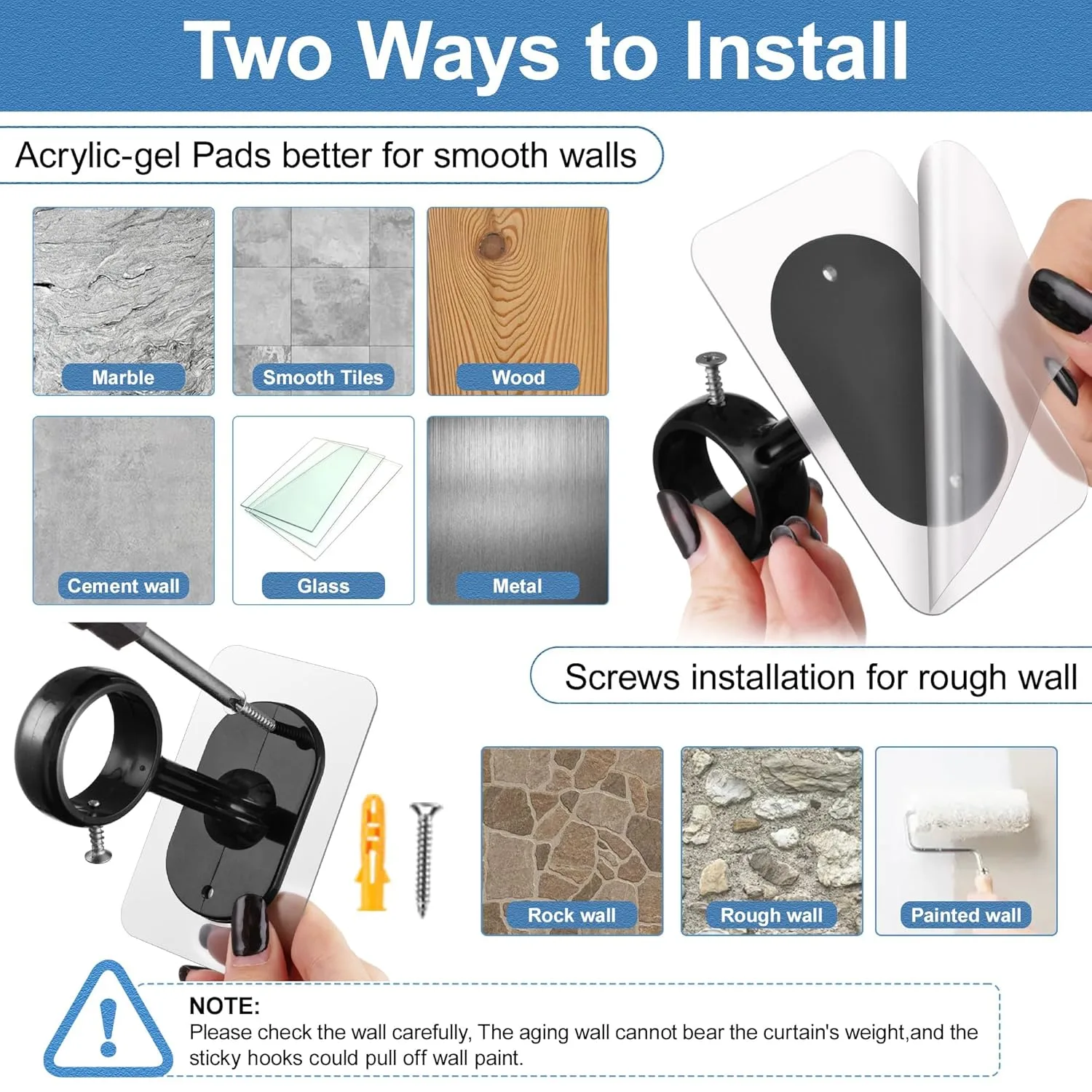 Two Ways to Install

Acrylic-gel Pads better for smooth walls

Marble

Smooth Tiles

Wood

Cement wall

Glass

Metal

Screws installation for rough wall

Rock wall

Rough wall

Painted wall

NOTE:
Please check the wall carefully, The aging wall cannot bear the curtain's weight,and the sticky hooks could pull off wall paint.