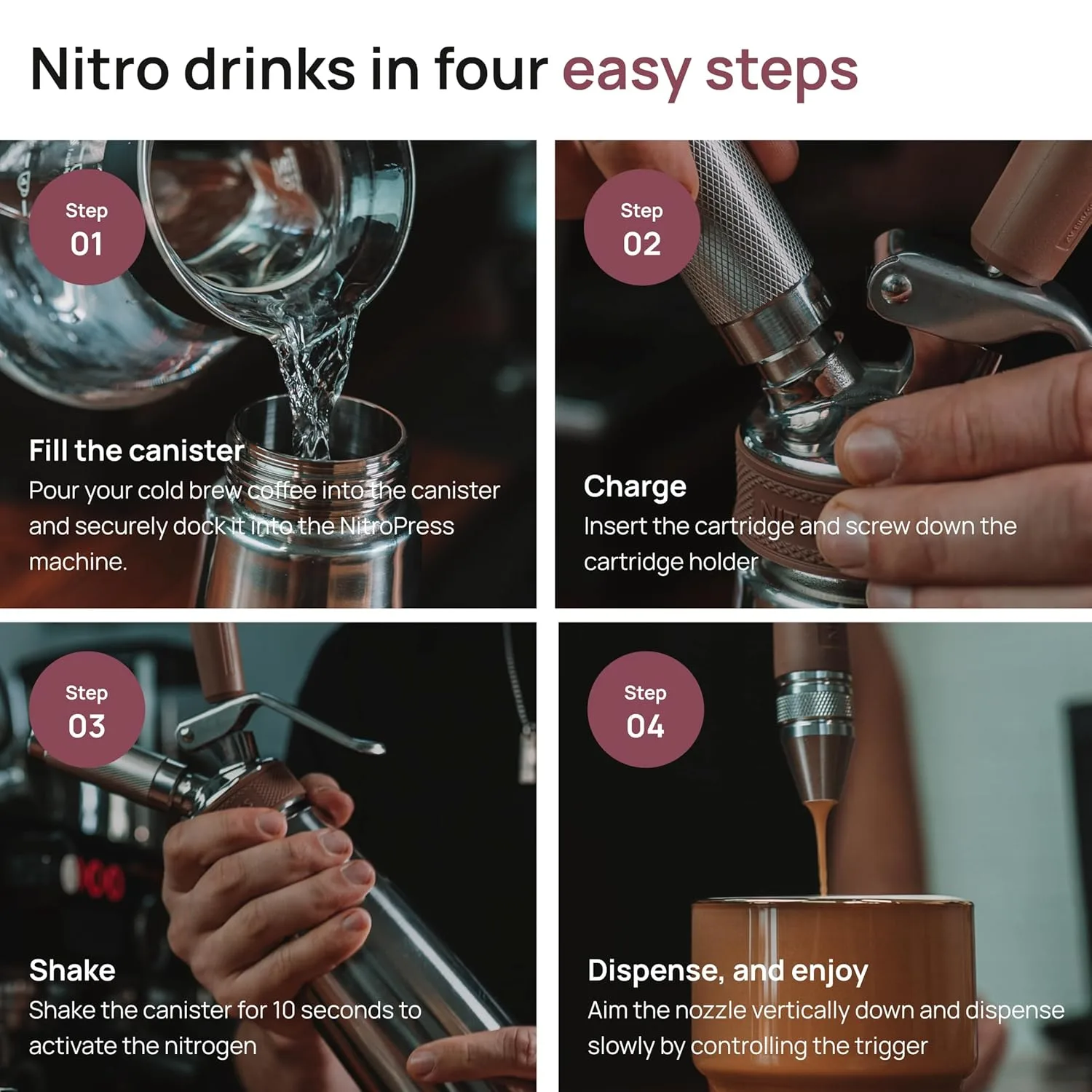 Nitro drinks in four easy steps

Step
01

Fill the canister
Pour your cold brew coffee into the canister and securely dock it into the NitroPress machine.

Step
02

Charge
Insert the cartridge and screw down the cartridge holder

Step
03

Shake
Shake the canister for 10 seconds to activate the nitrogen

Step
04

Dispense, and enjoy
Aim the nozzle vertically down and dispense slowly by controlling the trigger