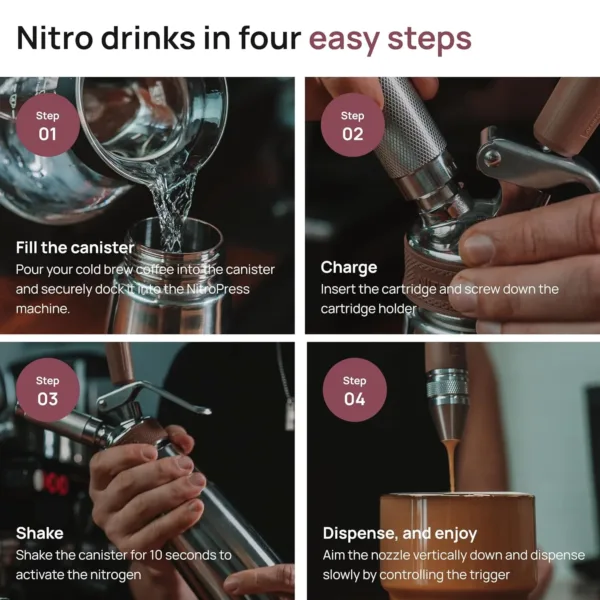 Nitro drinks in four easy steps

Step 01

Fill the canister
Pour your cold brew coffee into the canister and securely dock it into the NitroPress machine.

Step 02

Charge
Insert the cartridge and screw down the cartridge holder

Step 03

Shake
Shake the canister for 10 seconds to activate the nitrogen

Step 04

Dispense, and enjoy
Aim the nozzle vertically down and dispense slowly by controlling the trigger