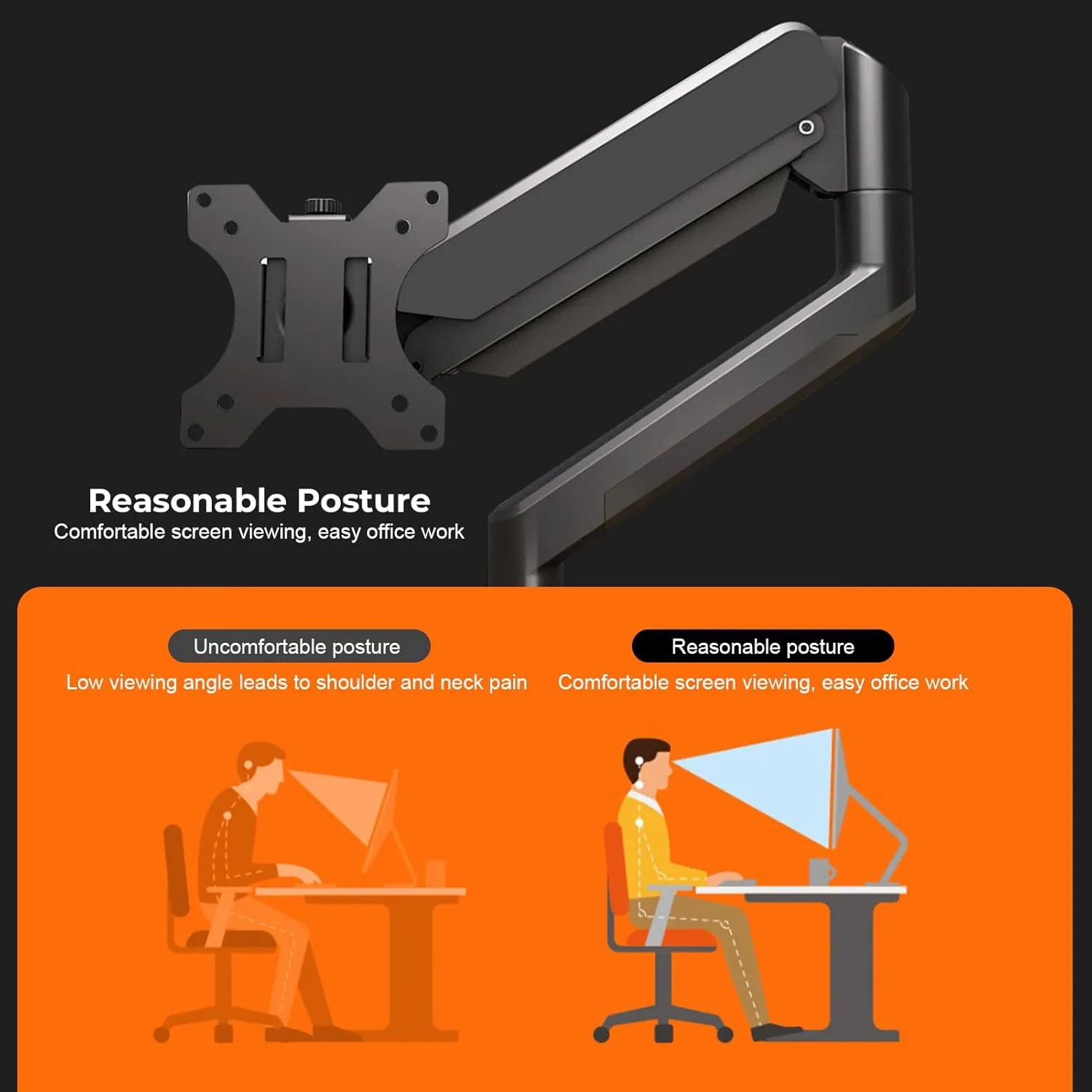 Reasonable Posture
Comfortable screen viewing, easy office work

Uncomfortable posture
Low viewing angle leads to shoulder and neck pain

Reasonable posture
Comfortable screen viewing, easy office work