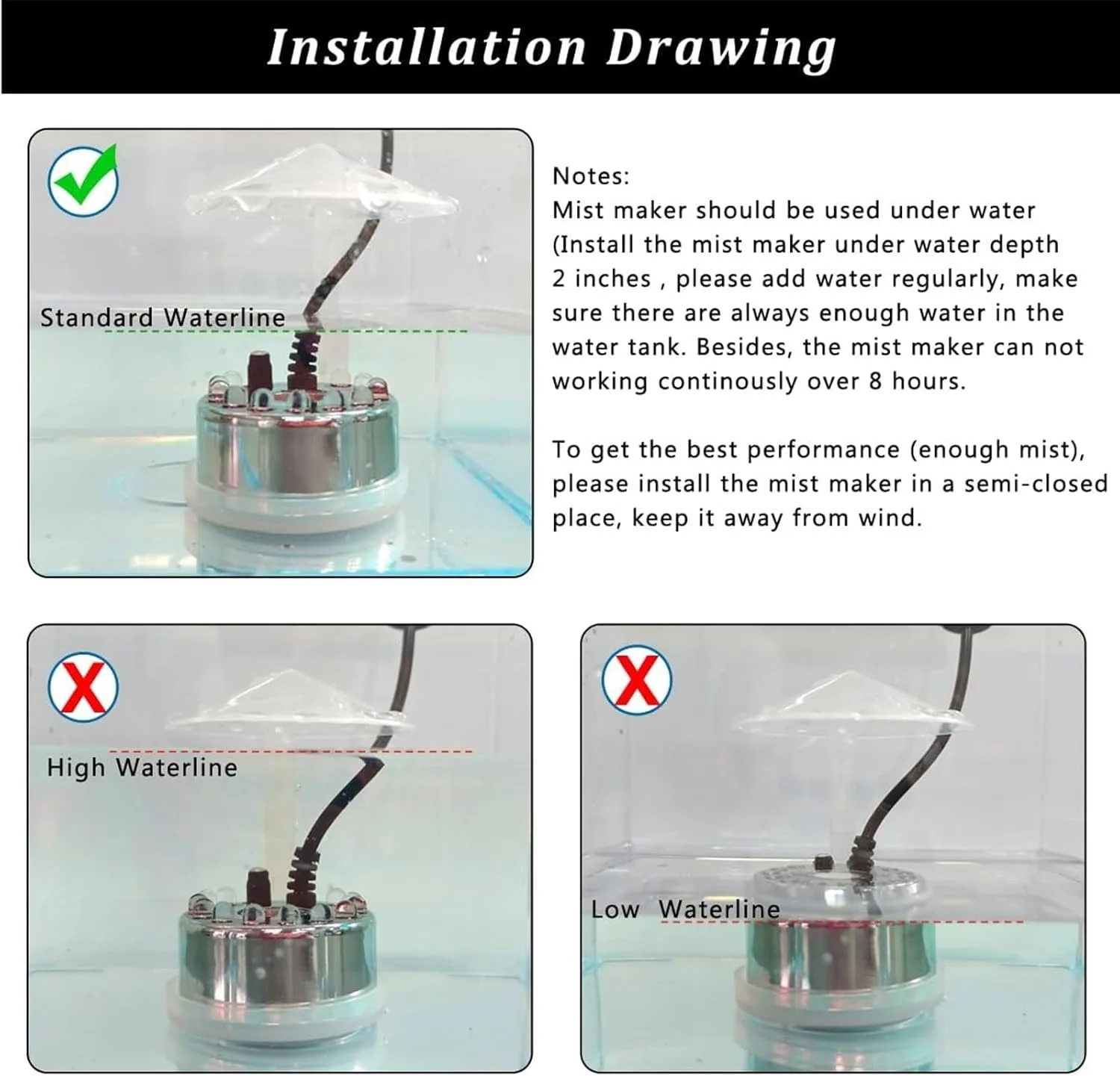 Installation Drawing

Standard Waterline

Notes:
Mist maker should be used under water (Install the mist maker under water depth 2 inches , please add water regularly, make sure there are always enough water in the water tank. Besides, the mist maker can not working continously over 8 hours.

To get the best performance (enough mist), please install the mist maker in a semi-closed place, keep it away from wind.

High Waterline

Low Waterline