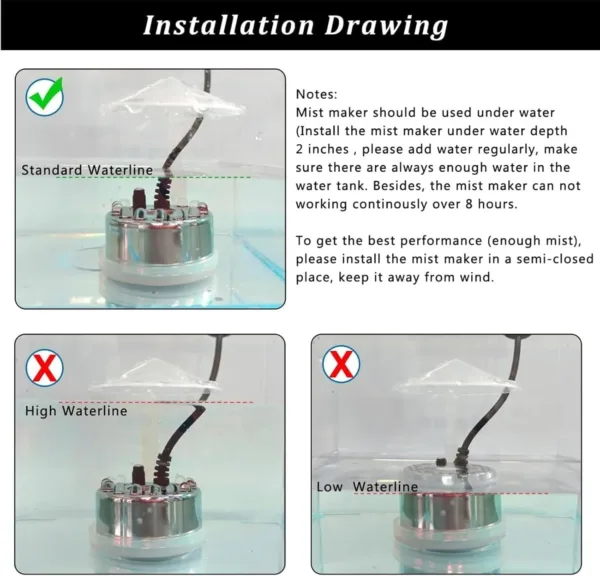 Installation Drawing

Standard Waterline

Notes:
Mist maker should be used under water (Install the mist maker under water depth 2 inches , please add water regularly, make sure there are always enough water in the water tank. Besides, the mist maker can not working continously over 8 hours.

To get the best performance (enough mist), please install the mist maker in a semi-closed place, keep it away from wind.

High Waterline

Low Waterline