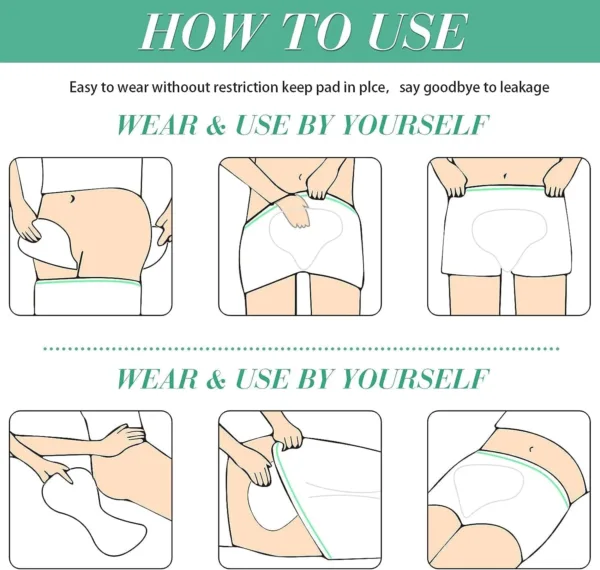 HOW TO USE

Easy to wear withoout restriction keep pad in plce, say goodbye to leakage

WEAR & USE BY YOURSELF

WEAR & USE BY YOURSELF