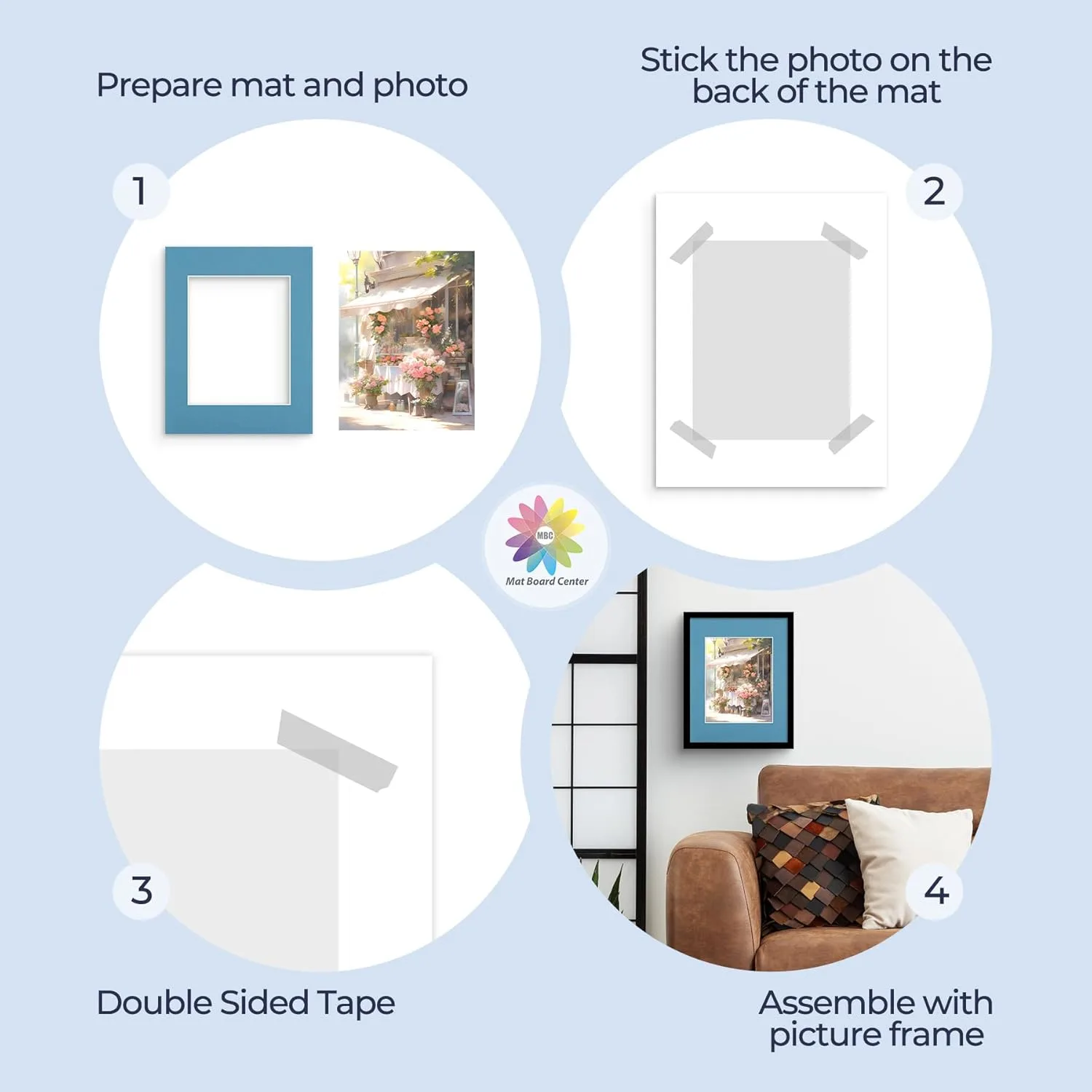 Prepare mat and photo

Stick the photo on the back of the mat

1

2

MBC
Mat Board Center

3

4

Double Sided Tape

Assemble with picture frame