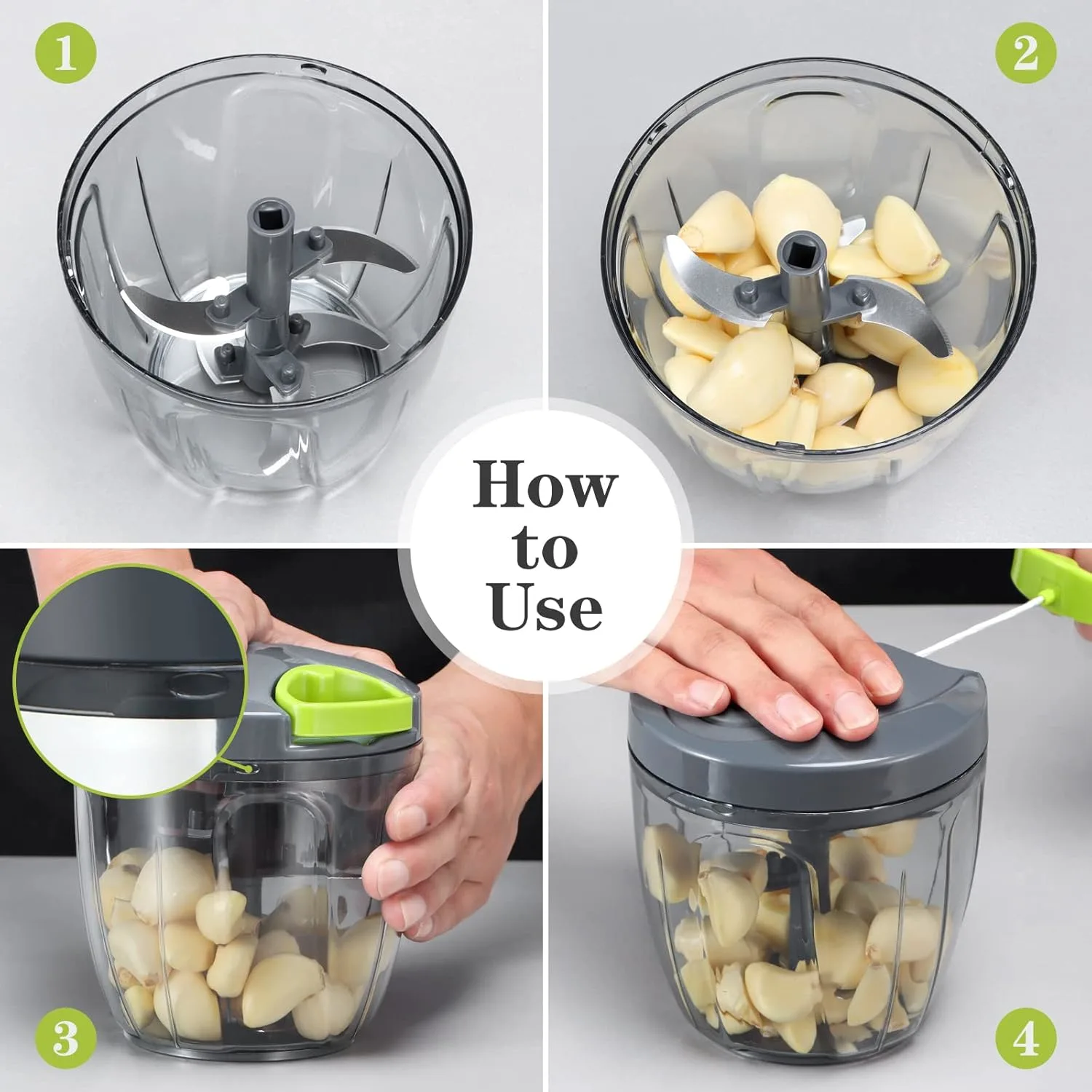 1

2

How to Use

3

4