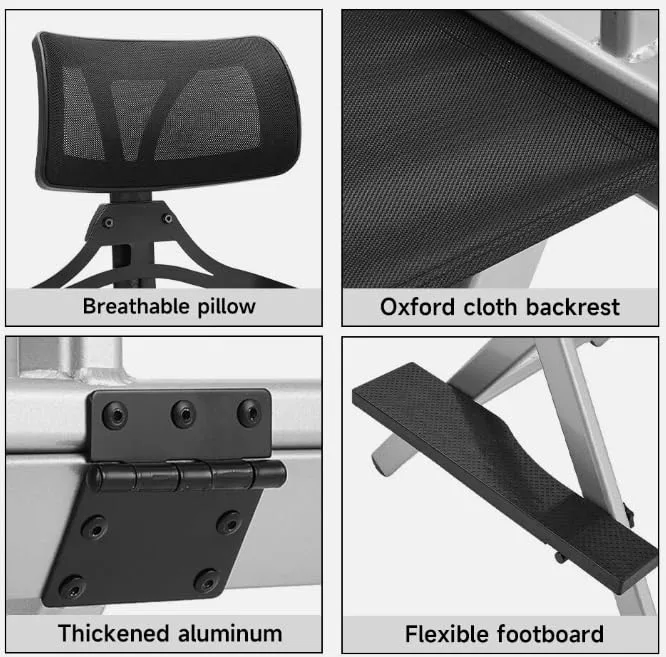 Breathable pillow

Oxford cloth backrest

Thickened aluminum

Flexible footboard