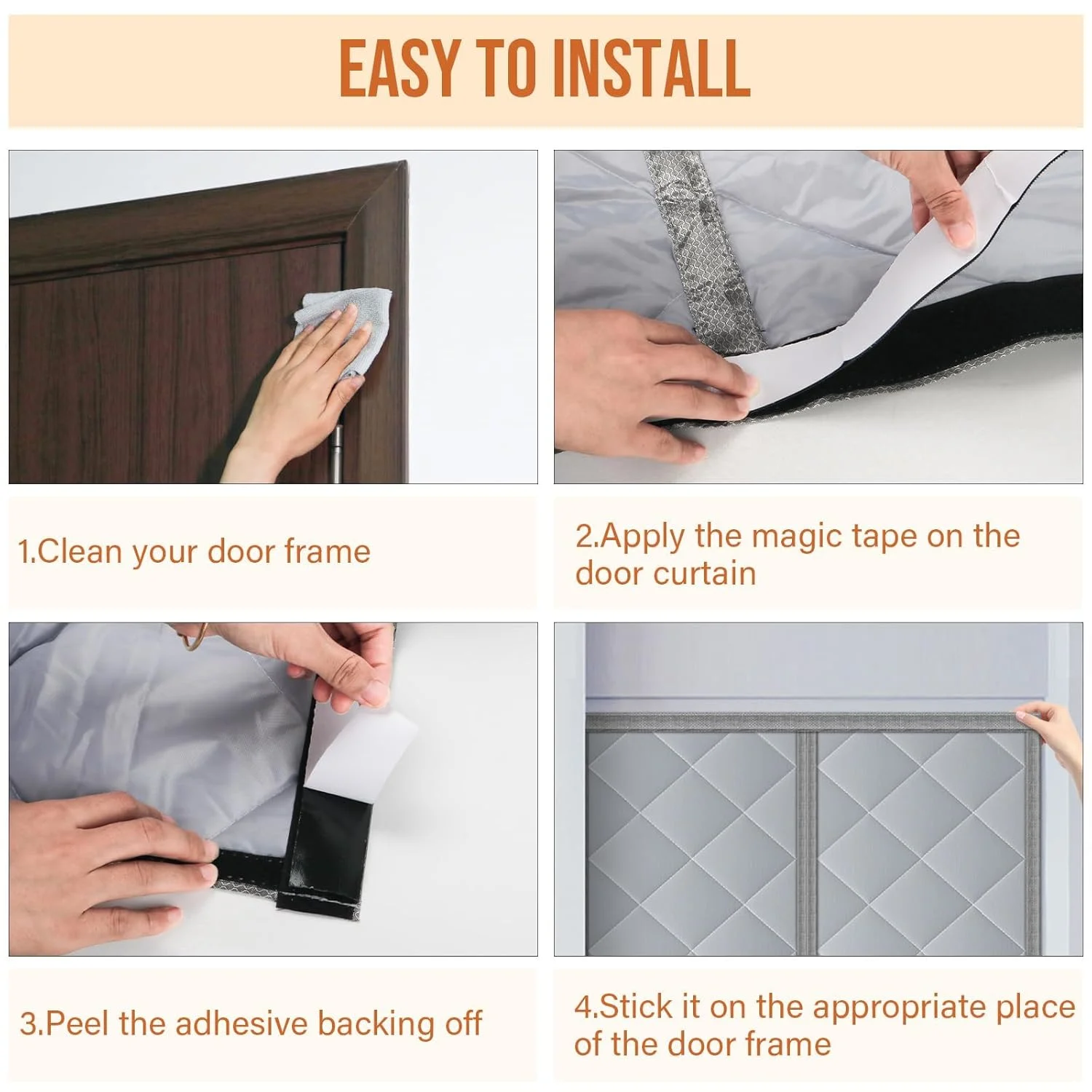 EASY TO INSTALL

1.Clean your door frame

2.Apply the magic tape on the door curtain

3.Peel the adhesive backing off

4.Stick it on the appropriate place of the door frame