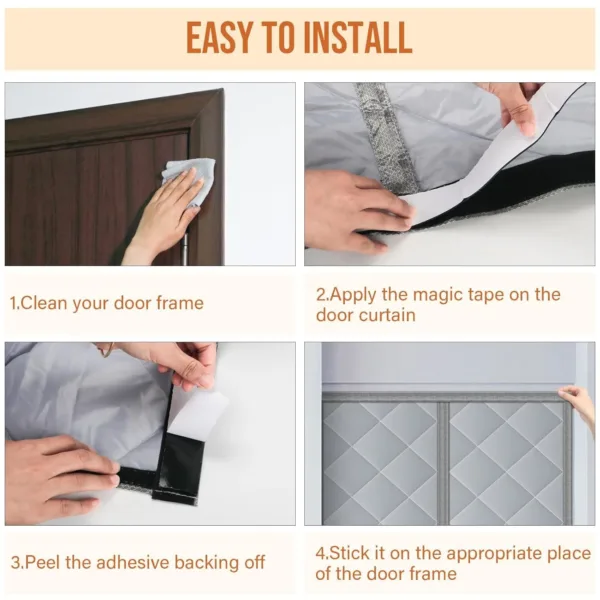 EASY TO INSTALL

1.Clean your door frame

2.Apply the magic tape on the door curtain

3.Peel the adhesive backing off

4.Stick it on the appropriate place of the door frame