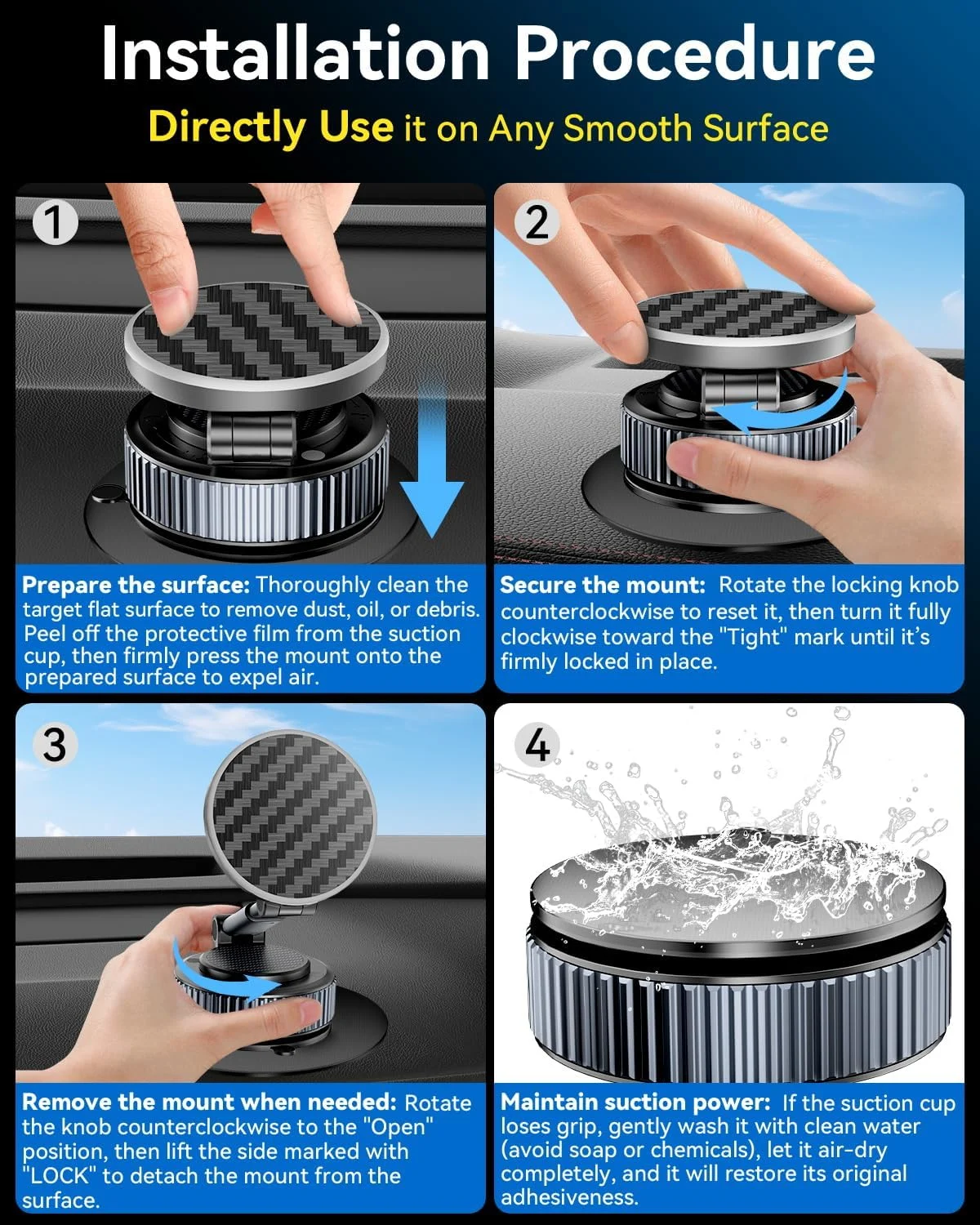 Installation Procedure

Directly Use it on Any Smooth Surface

1

Prepare the surface: Thoroughly clean the target flat surface to remove dust, oil, or debris. Peel off the protective film from the suction cup, then firmly press the mount onto the prepared surface to expel air.

2

Secure the mount: Rotate the locking knob counterclockwise to reset it, then turn it fully clockwise toward the "Tight" mark until it's firmly locked in place.

3

Remove the mount when needed: Rotate the knob counterclockwise to the "Open" position, then lift the side marked with "LOCK" to detach the mount from the surface.

4

Maintain suction power: If the suction cup loses grip, gently wash it with clean water (avoid soap or chemicals), let it air-dry completely, and it will restore its original adhesiveness.