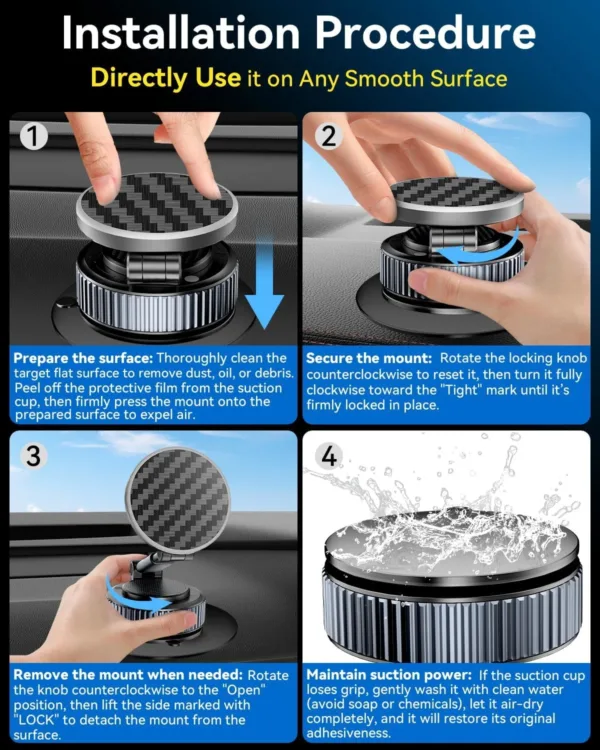 Installation Procedure

Directly Use it on Any Smooth Surface

1

Prepare the surface: Thoroughly clean the target flat surface to remove dust, oil, or debris. Peel off the protective film from the suction cup, then firmly press the mount onto the prepared surface to expel air.

2

Secure the mount: Rotate the locking knob counterclockwise to reset it, then turn it fully clockwise toward the "Tight" mark until it's firmly locked in place.

3

Remove the mount when needed: Rotate the knob counterclockwise to the "Open" position, then lift the side marked with "LOCK" to detach the mount from the surface.

4

Maintain suction power: If the suction cup loses grip, gently wash it with clean water (avoid soap or chemicals), let it air-dry completely, and it will restore its original adhesiveness.