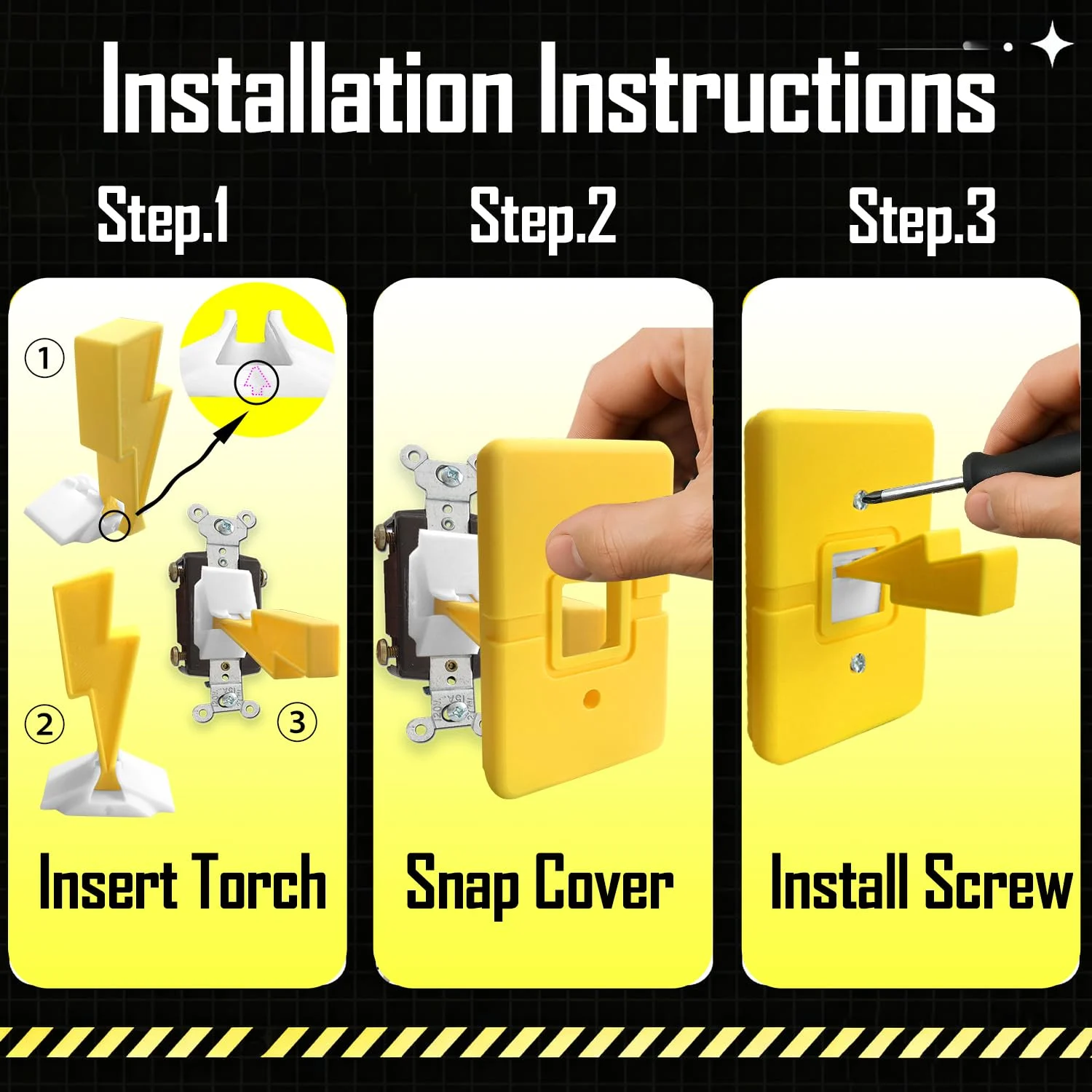 Installation Instructions

Step.1

①

②

③

Insert Torch

Step.2

Snap Cover

Step.3

Install Screw