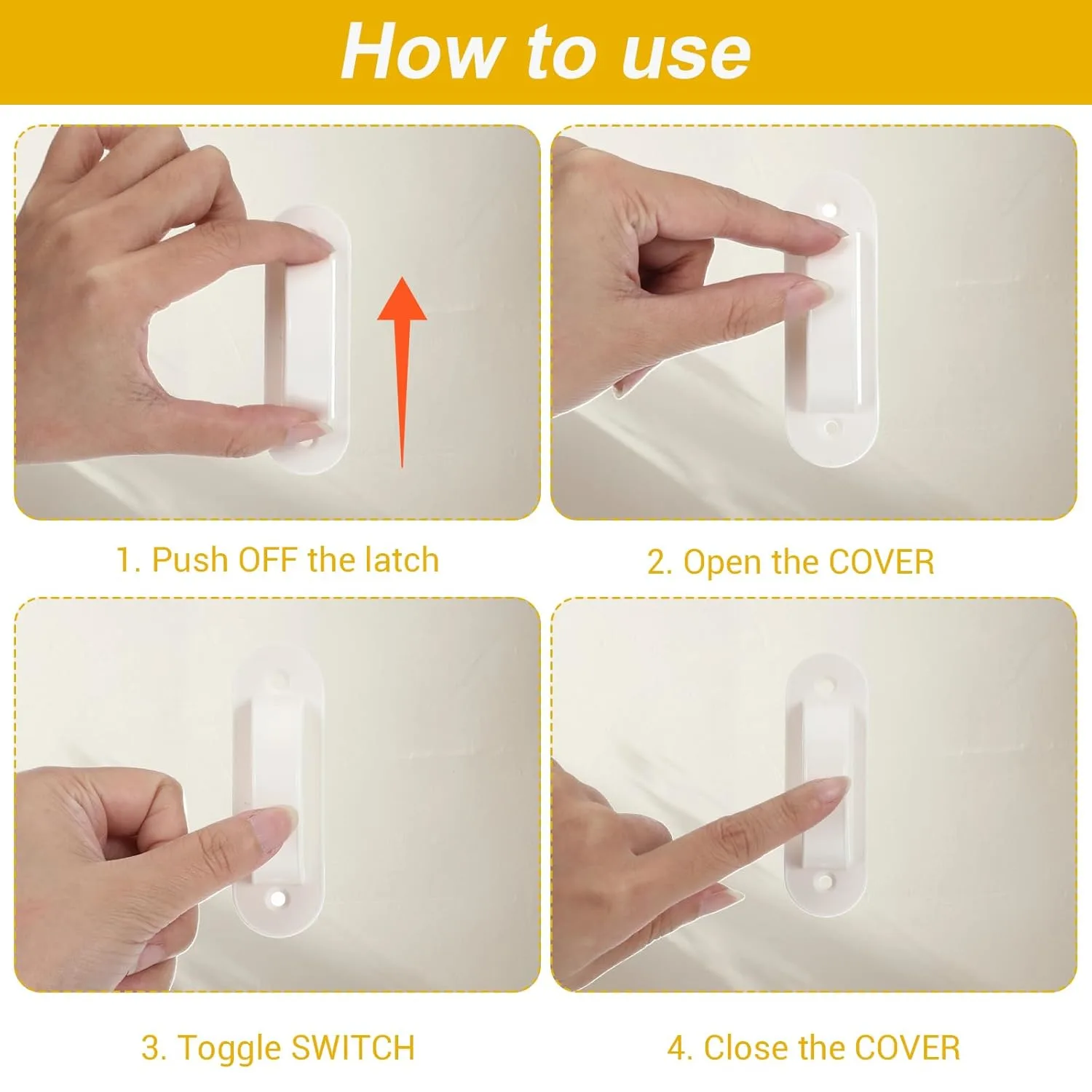 How to use

1. Push OFF the latch

2. Open the COVER

3. Toggle SWITCH

4. Close the COVER