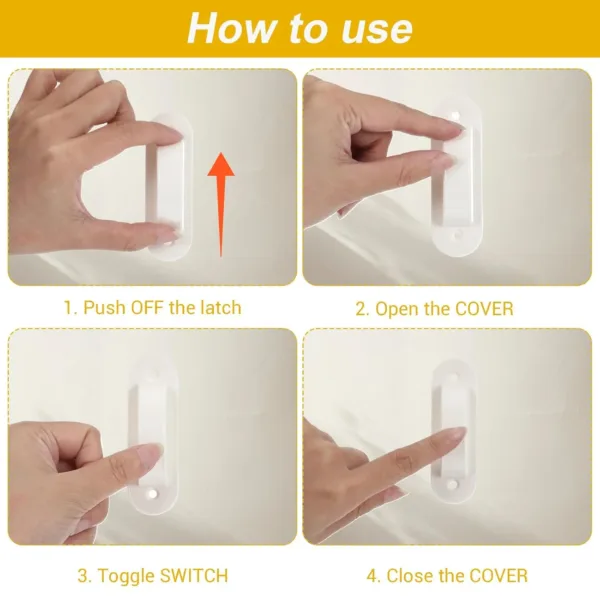 How to use

1. Push OFF the latch

2. Open the COVER

3. Toggle SWITCH

4. Close the COVER