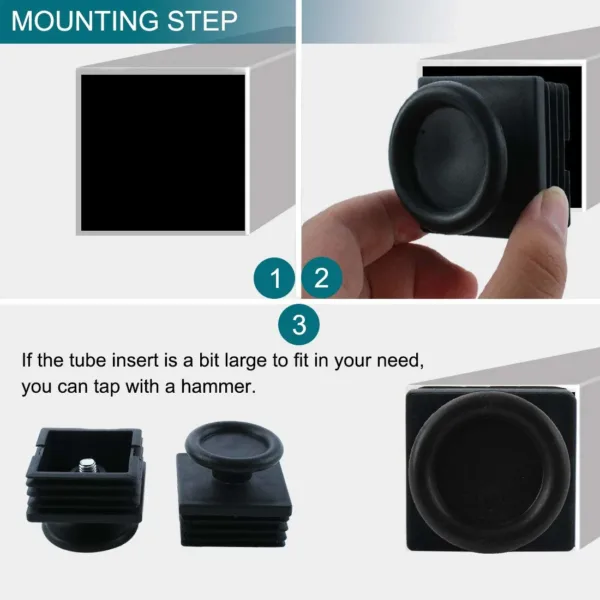 MOUNTING STEP

1

2

3

If the tube insert is a bit large to fit in your need, you can tap with a hammer.